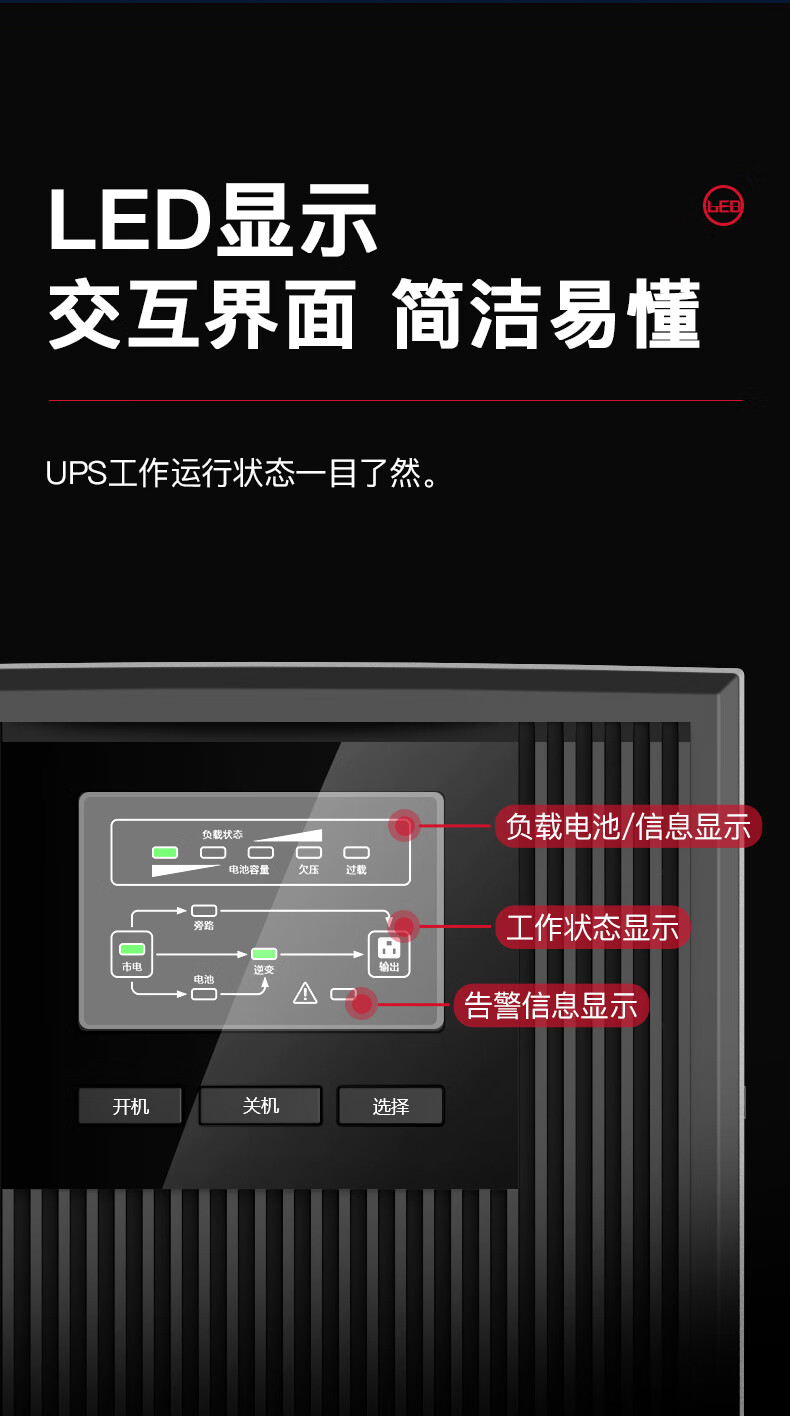 LED显示
交互界面 简洁易懂

LED

UPS工作运行状态一目了然。

负载状态
电池容量 欠压 过载

旁路
市电
逆变
输出
电池

负载电池/信息显示
工作状态显示
告警信息显示

开机
关机
选择