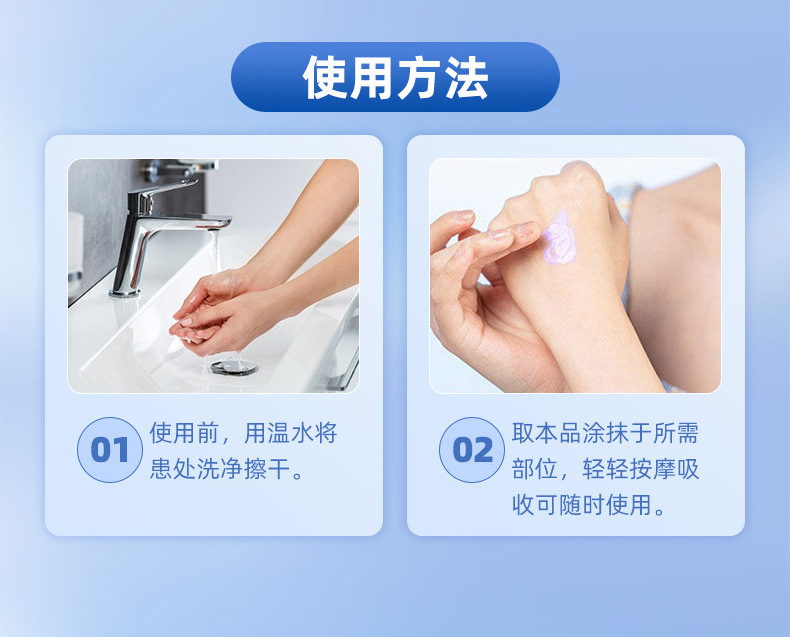 使用方法

01 使用前，用温水将患处洗净擦干。

02 取本品涂抹于所需部位，轻轻按摩吸收可随时使用。