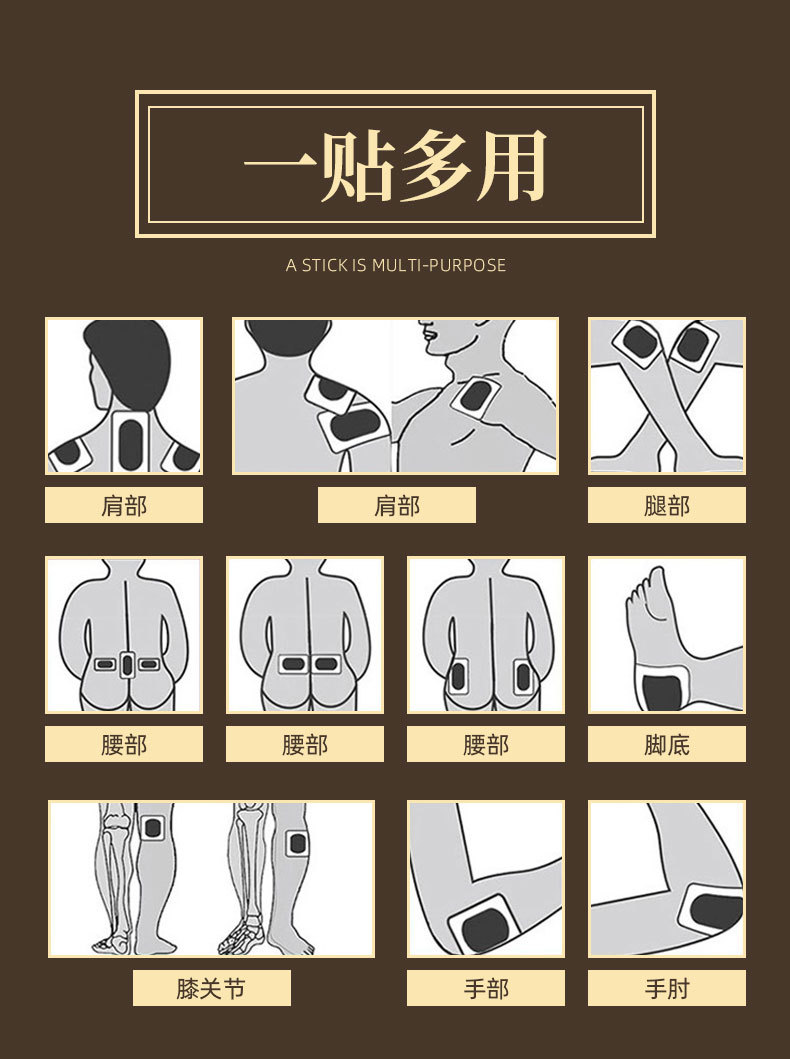 一贴多用

A STICK IS MULTI-PURPOSE

肩部

肩部

腿部

腰部

腰部

腰部

脚底

膝关节

手部

手肘