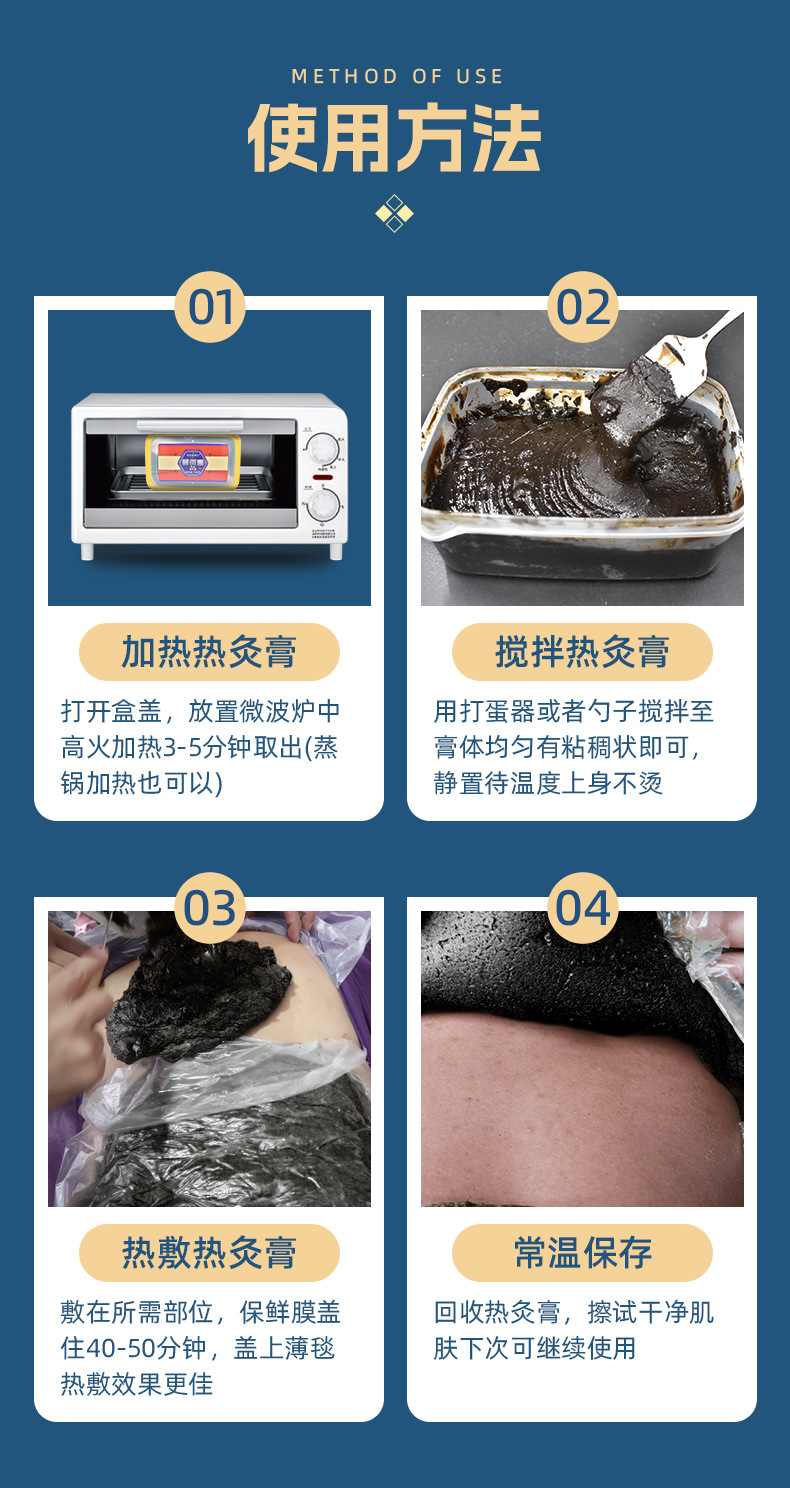 METHOD OF USE
使用方法

01

加热热灸膏

打开盒盖，放置微波炉中高火加热3-5分钟取出(蒸锅加热也可以)

02

搅拌热灸膏

用打蛋器或者勺子搅拌至膏体均匀有粘稠状即可，静置待温度上身不烫

03

热敷热灸膏

敷在所需部位，保鲜膜盖住40-50分钟，盖上薄毯热敷效果更佳

04

常温保存

回收热灸膏，擦试干净肌肤下次可继续使用