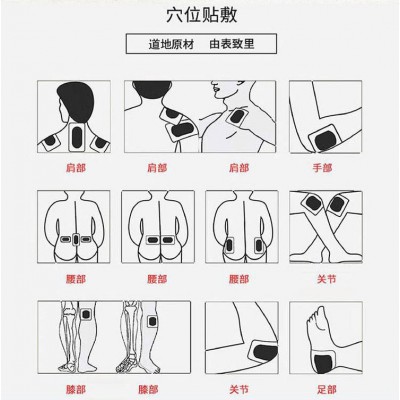 穴位贴敷

道地原材　由表致里

肩部

肩部

肩部

手部

腰部

腰部

腰部

关节

膝部

膝部

关节

足部