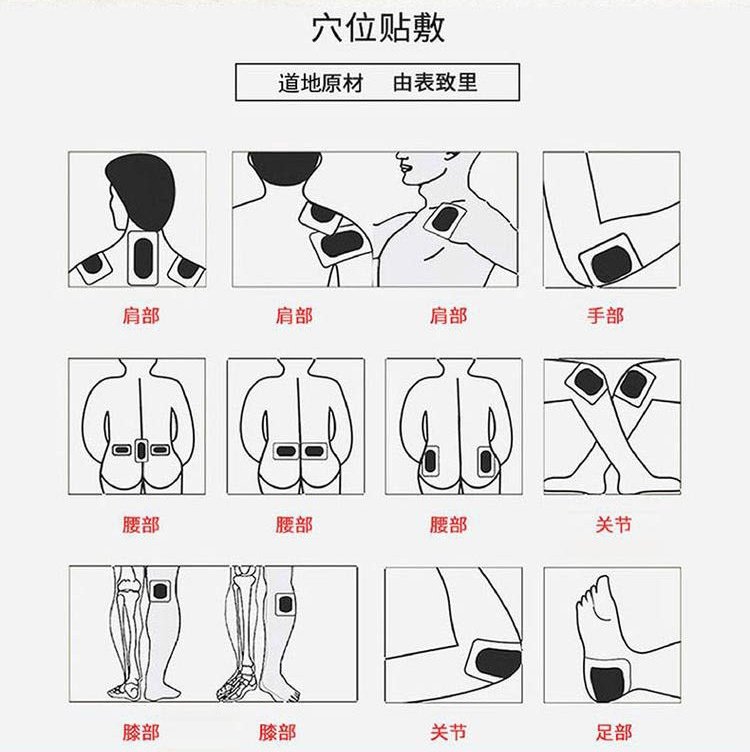 穴位贴敷

道地原材　由表致里

肩部　肩部　肩部　手部

腰部　腰部　腰部　关节

膝部　膝部　关节　足部