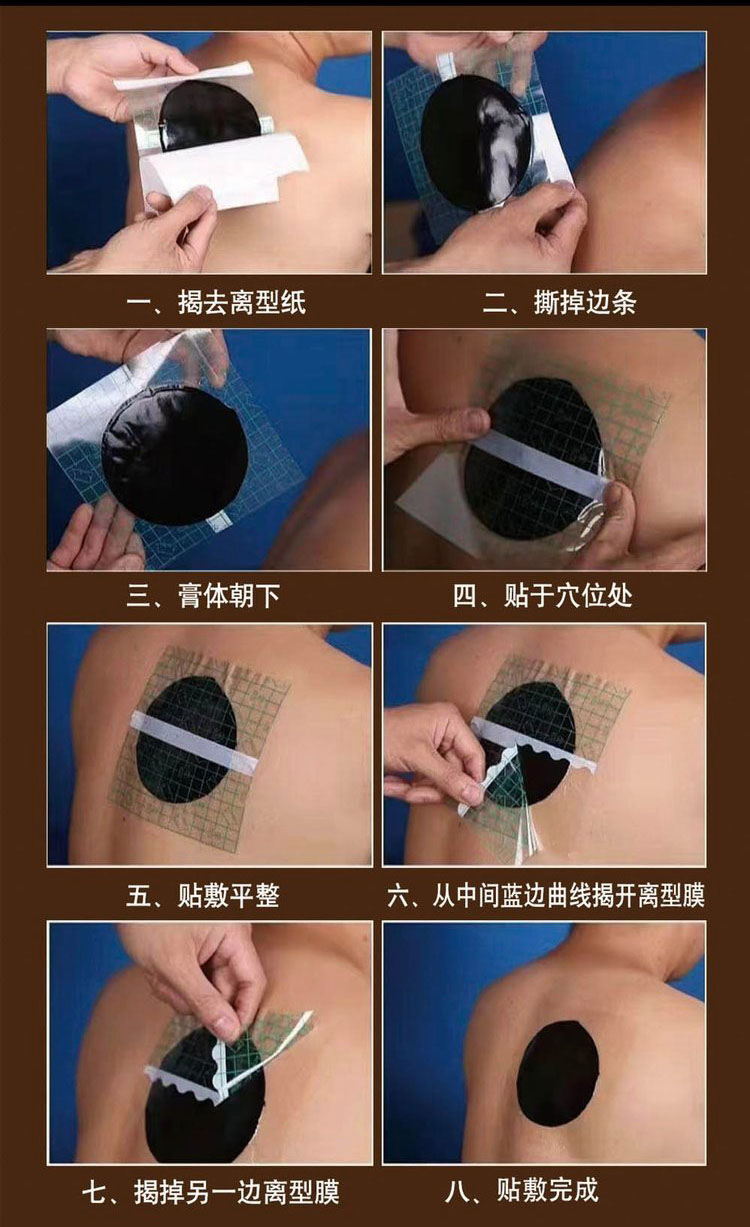 一、揭去离型纸

二、撕掉边条

三、膏体朝下

四、贴于穴位处

五、贴敷平整

六、从中间蓝边曲线揭开离型膜

七、揭掉另一边离型膜

八、贴敷完成