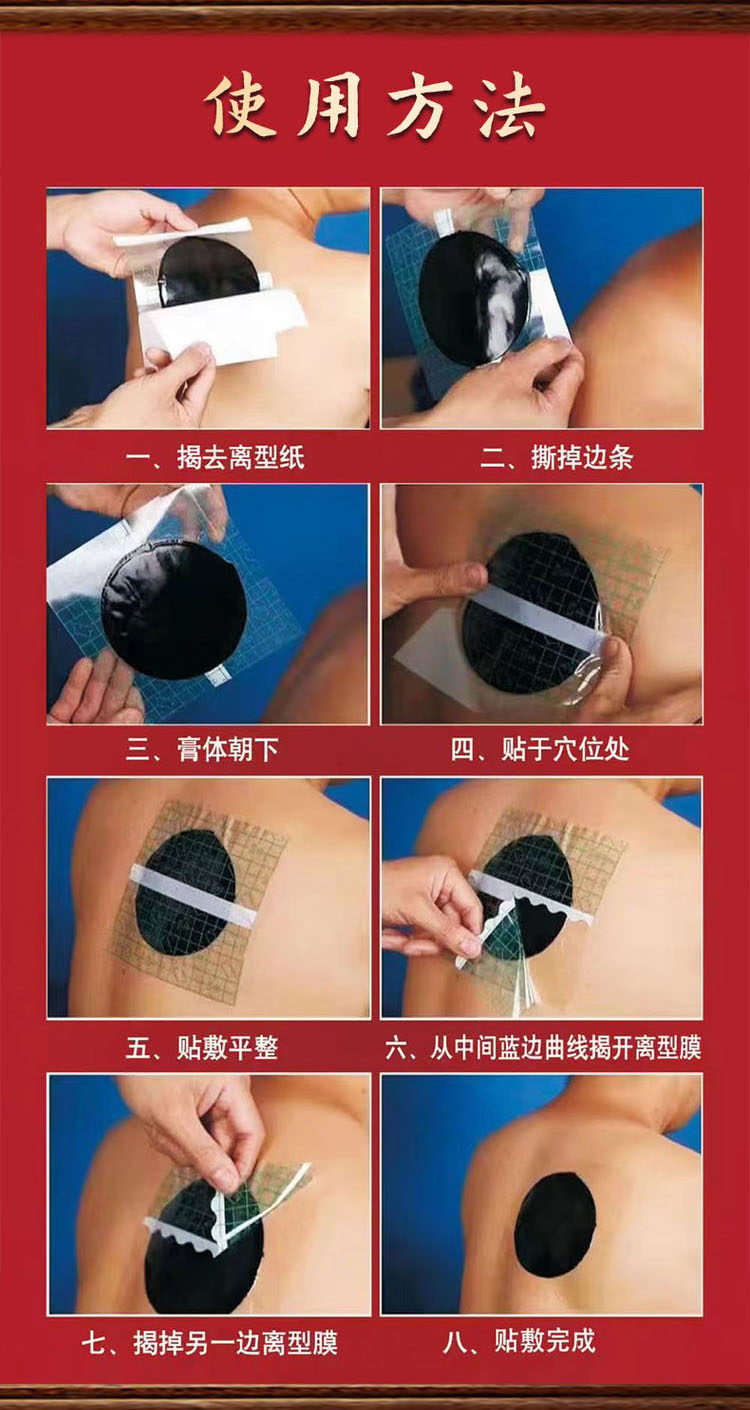 使用方法

一、揭去离型纸

二、撕掉边条

三、膏体朝下

四、贴于穴位处

五、贴敷平整

六、从中间蓝边曲线揭开离型膜

七、揭掉另一边离型膜

八、贴敷完成