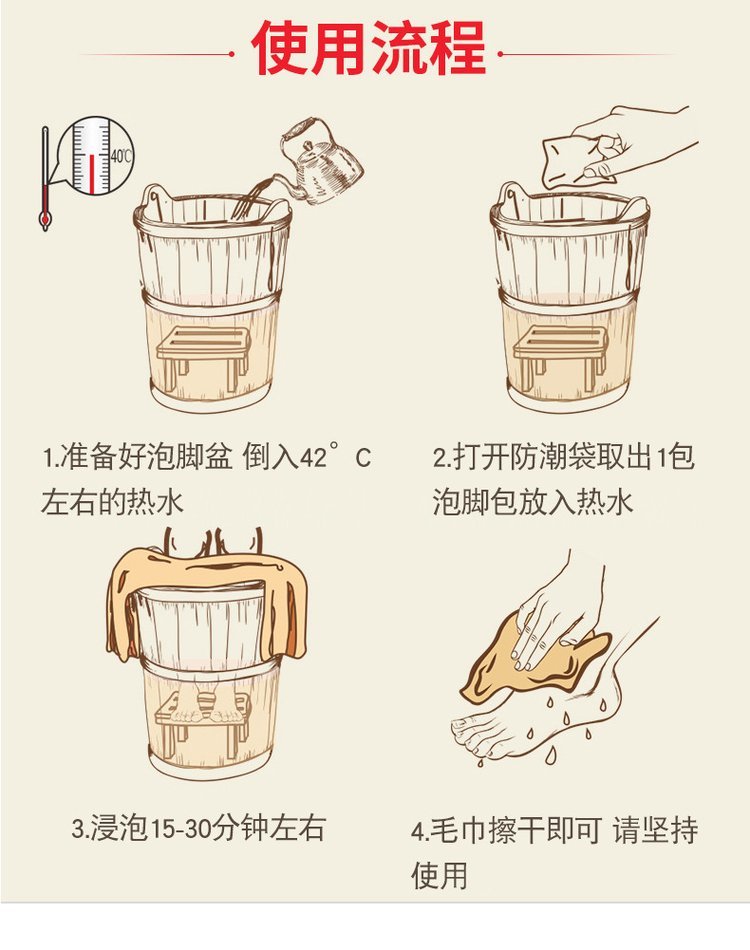 使用流程

40°C

1.准备好泡脚盆 倒入42°C左右的热水

2.打开防潮袋取出1包泡脚包放入热水

3.浸泡15-30分钟左右

4.毛巾擦干即可 请坚持使用