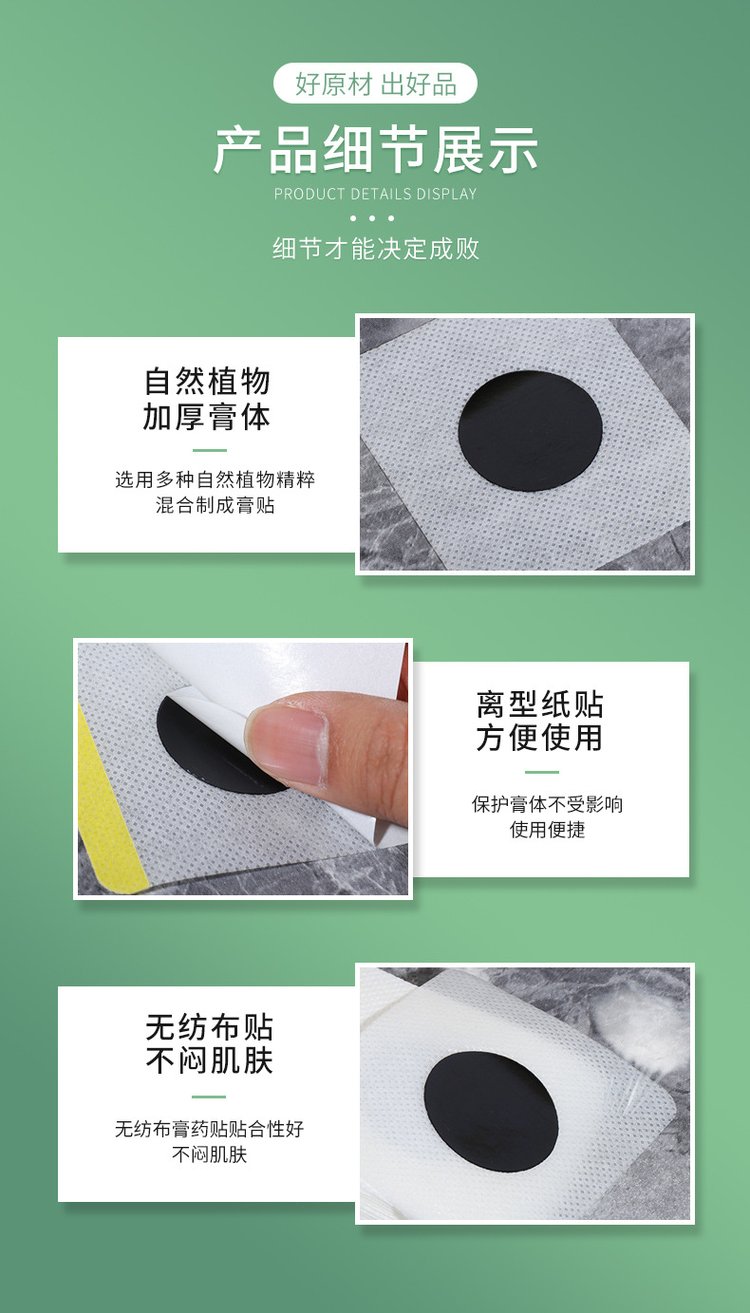 好原材 出好品

产品细节展示

PRODUCT DETAILS DISPLAY

细节才能决定成败

自然植物
加厚膏体

选用多种自然植物精粹
混合制成膏贴

离型纸贴
方便使用

保护膏体不受影响
使用便捷

无纺布贴
不闷肌肤

无纺布膏药贴贴合性好
不闷肌肤