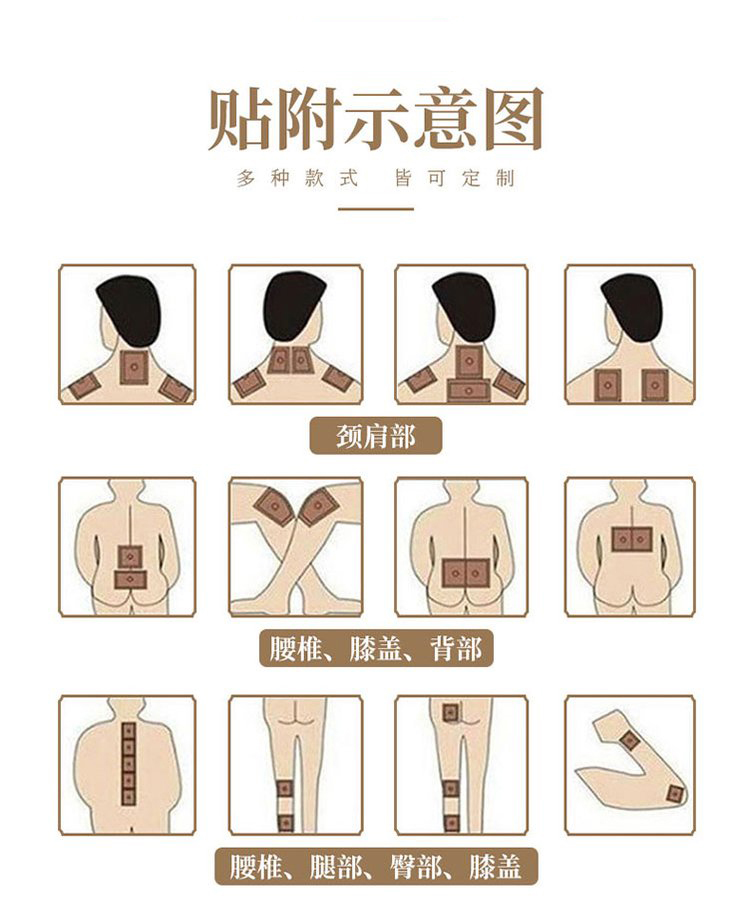 贴附示意图

多种款式 皆可定制

颈肩部

腰椎、膝盖、背部

腰椎、腿部、臀部、膝盖