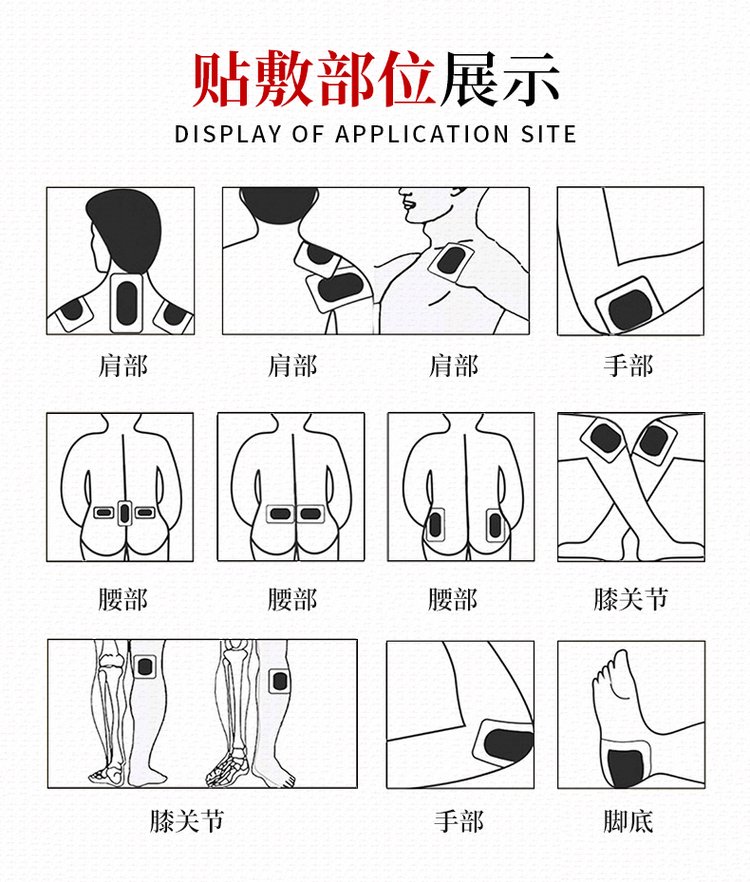 贴敷部位展示
DISPLAY OF APPLICATION SITE

肩部 肩部 肩部 手部

腰部 腰部 腰部 膝关节

膝关节 手部 脚底