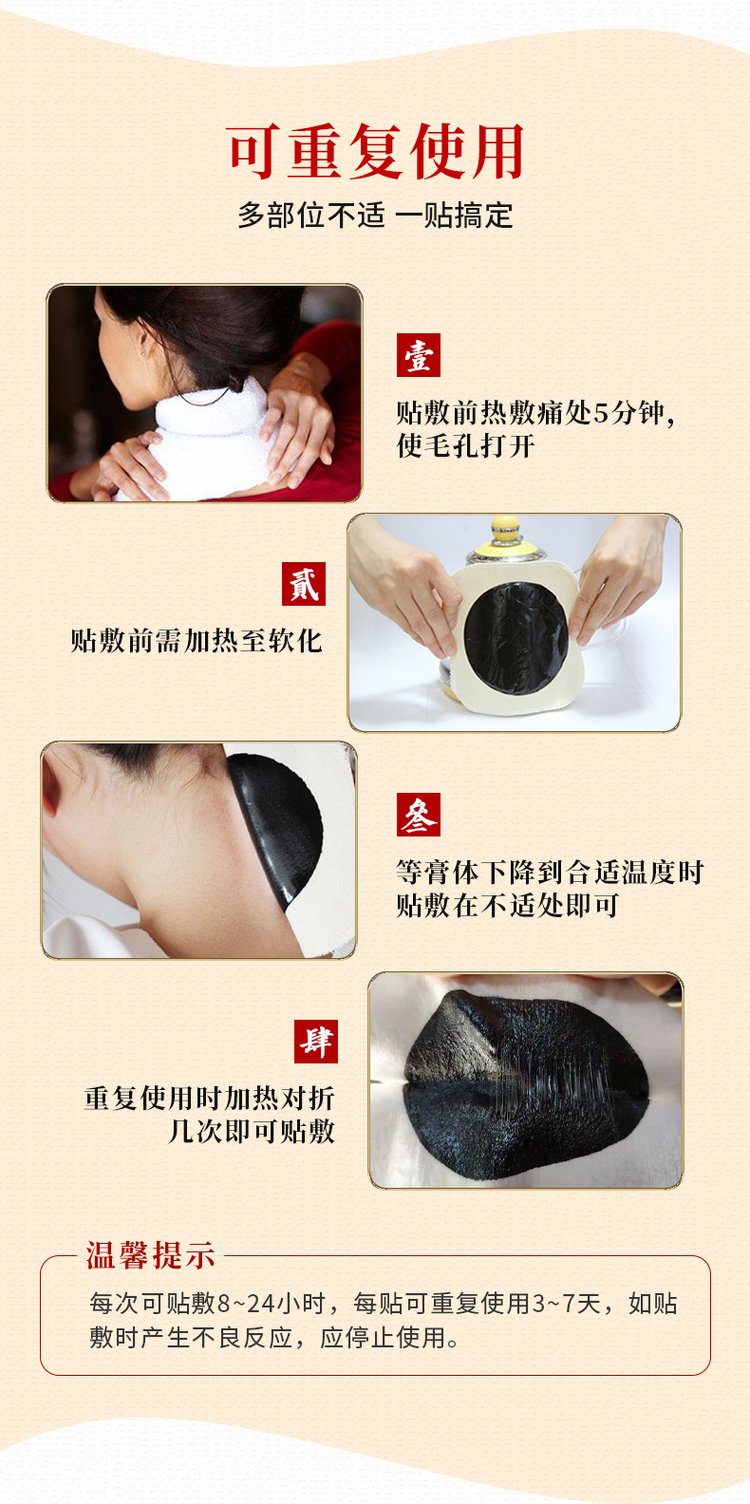 可重复使用
多部位不适 一贴搞定

壹
贴敷前热敷痛处5分钟，使毛孔打开

贰
贴敷前需加热至软化

叁
等膏体下降到合适温度时贴敷在不适处即可

肆
重复使用时加热对折几次即可贴敷

温馨提示
每次可贴敷8~24小时，每贴可重复使用3~7天，如贴敷时产生不良反应，应停止使用。