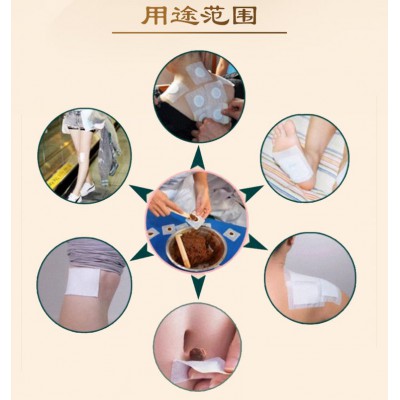 用途范围