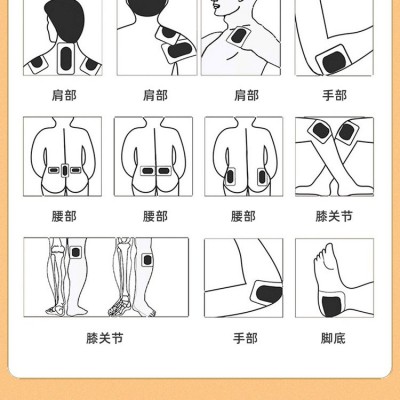 肩部 肩部 肩部 手部

腰部 腰部 腰部 膝关节

膝关节 手部 脚底