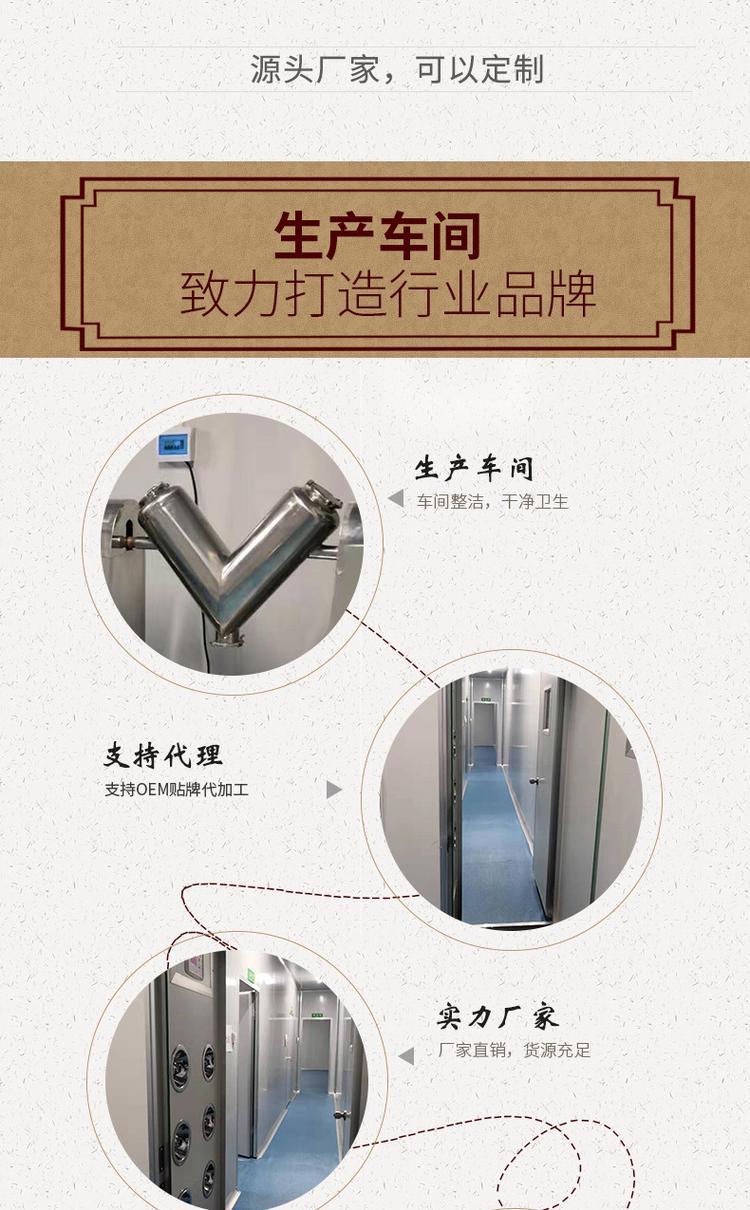 源头厂家，可以定制

生产车间
致力打造行业品牌

生产车间
车间整洁，干净卫生

支持代理
支持OEM贴牌代加工

实力厂家
厂家直销，货源充足