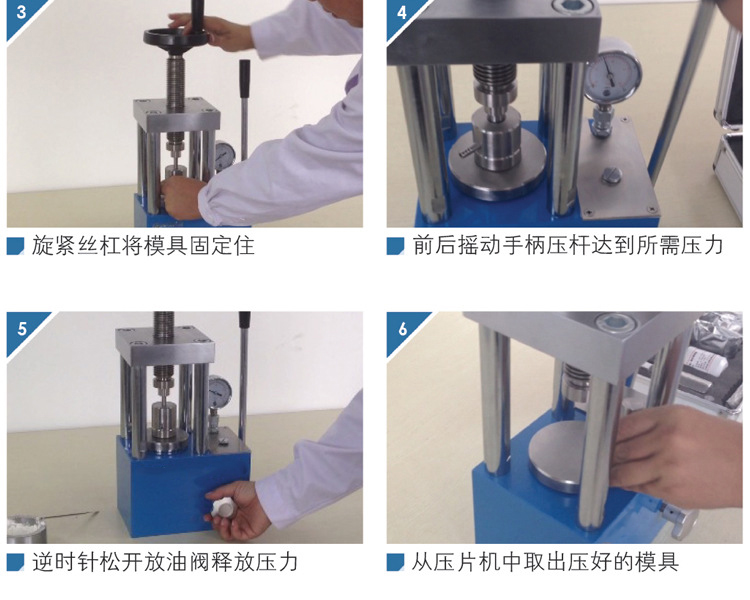 3

旋紧丝杠将模具固定住

4

前后摇动手柄压杆达到所需压力

5

逆时针松开放油阀释放压力

6

从压片机中取出压好的模具