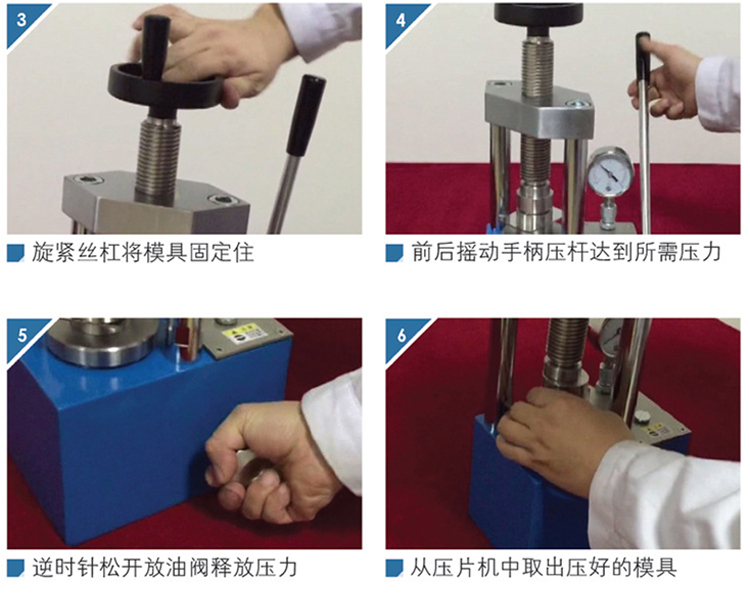 3

旋紧丝杠将模具固定住

4

前后摇动手柄压杆达到所需压力

5

逆时针松开放油阀释放压力

6

从压片机中取出压好的模具