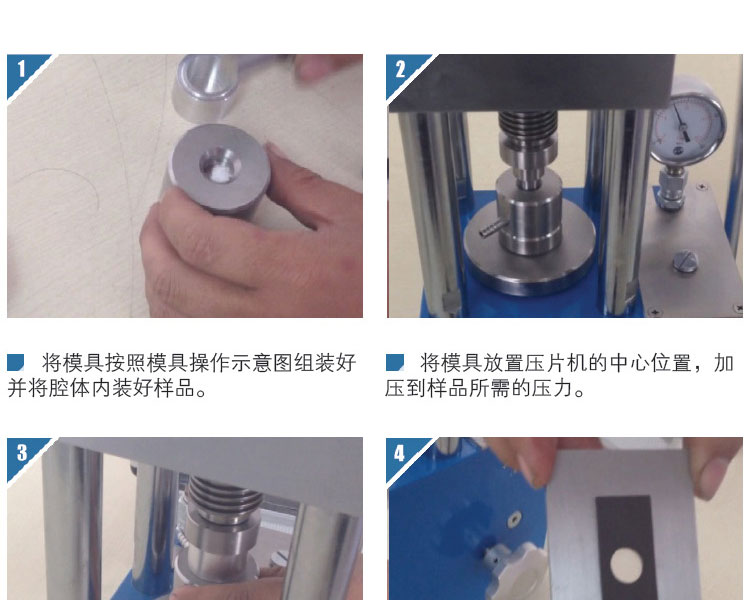 1

2

将模具按照模具操作示意图组装好并将腔体内装好样品。

将模具放置压片机的中心位置，加压到样品所需的压力。

3

4