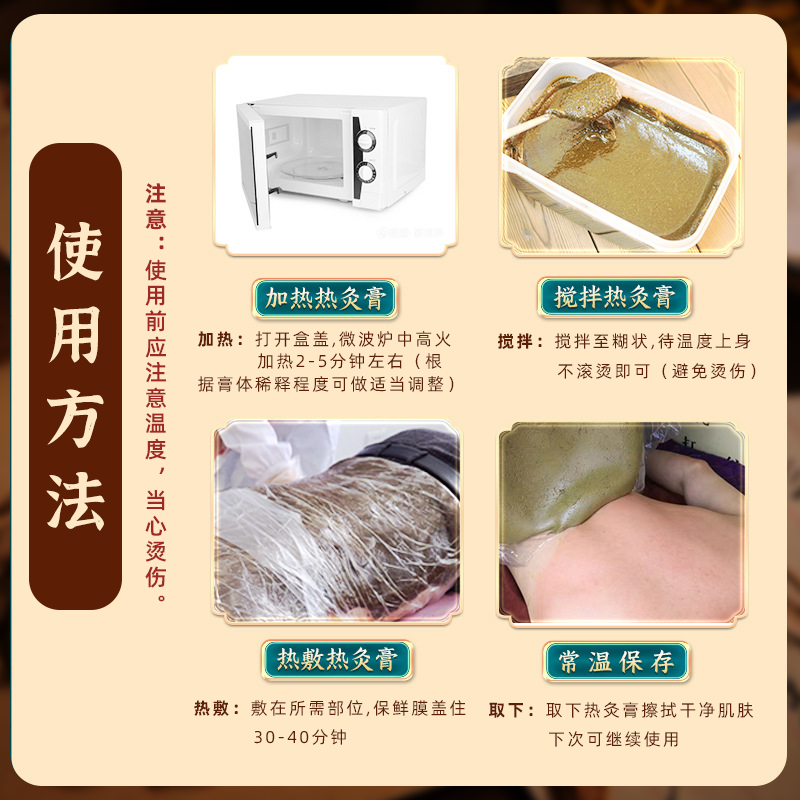 使用方法

注意：使用前应注意温度，当心烫伤。

加热热灸膏

加热：打开盒盖,微波炉中高火加热2-5分钟左右（根据膏体稀释程度可做适当调整）

搅拌热灸膏

搅拌：搅拌至糊状,待温度上身不滚烫即可（避免烫伤）

热敷热灸膏

热敷：敷在所需部位,保鲜膜盖住30-40分钟

常温保存

取下：取下热灸膏擦拭干净肌肤下次可继续使用