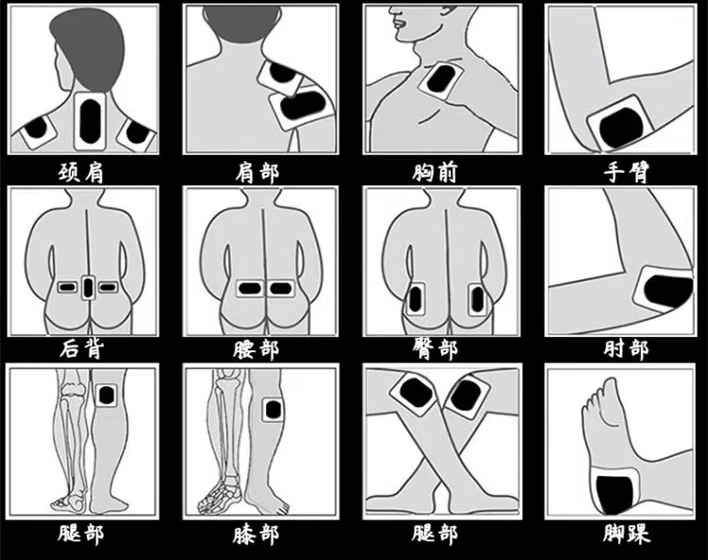 颈肩

肩部

胸前

手臂

后背

腰部

臀部

肘部

腿部

膝部

腿部

脚踝