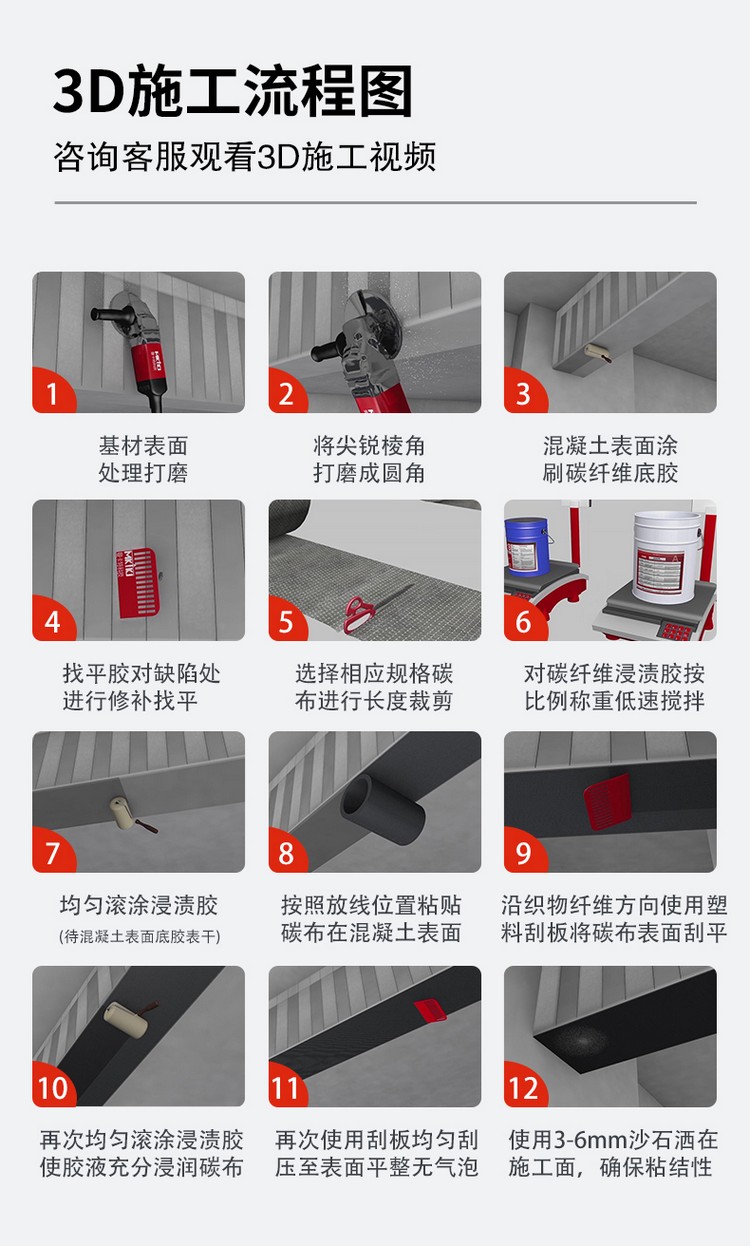 3D施工流程图

咨询客服观看3D施工视频

1
基材表面处理打磨

2
将尖锐棱角打磨成圆角

3
混凝土表面涂刷碳纤维底胶

4
找平胶对缺陷处进行修补找平

5
选择相应规格碳布进行长度裁剪

6
对碳纤维浸渍胶按比例称重低速搅拌

7
均匀滚涂浸渍胶
(待混凝土表面底胶表干)

8
按照放线位置粘贴碳布在混凝土表面

9
沿织物纤维方向使用塑料刮板将碳布表面刮平

10
再次均匀滚涂浸渍胶使胶液充分浸润碳布

11
再次使用刮板均匀刮压至表面平整无气泡

12
使用3-6mm沙石洒在施工面，确保粘结性