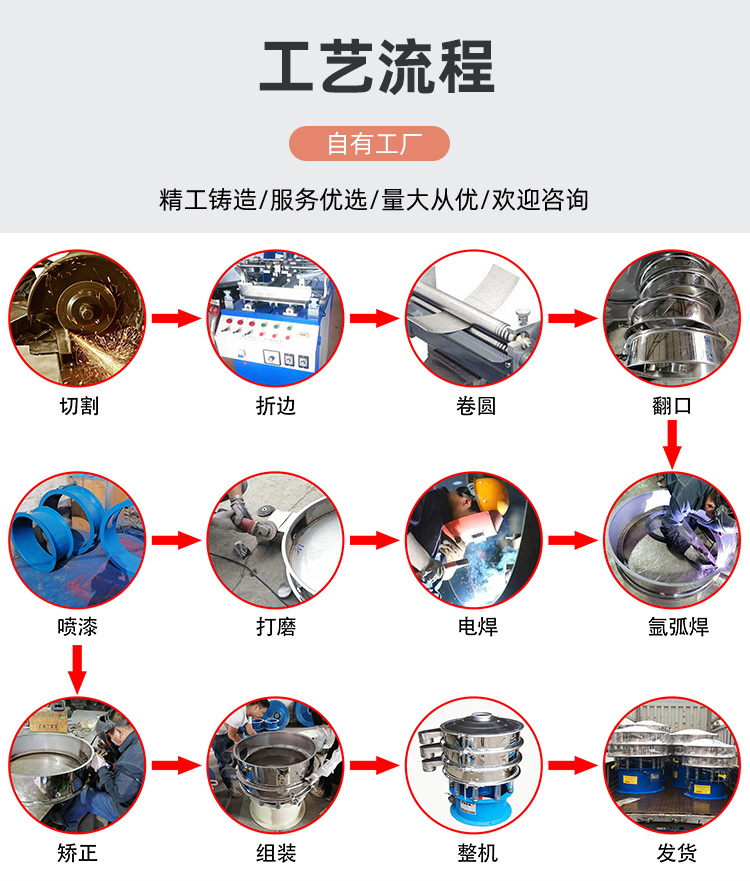 工艺流程

自有工厂

精工铸造/服务优选/量大从优/欢迎咨询

切割

折边

卷圆

翻口

喷漆

打磨

电焊

氩弧焊

矫正

组装

整机

发货