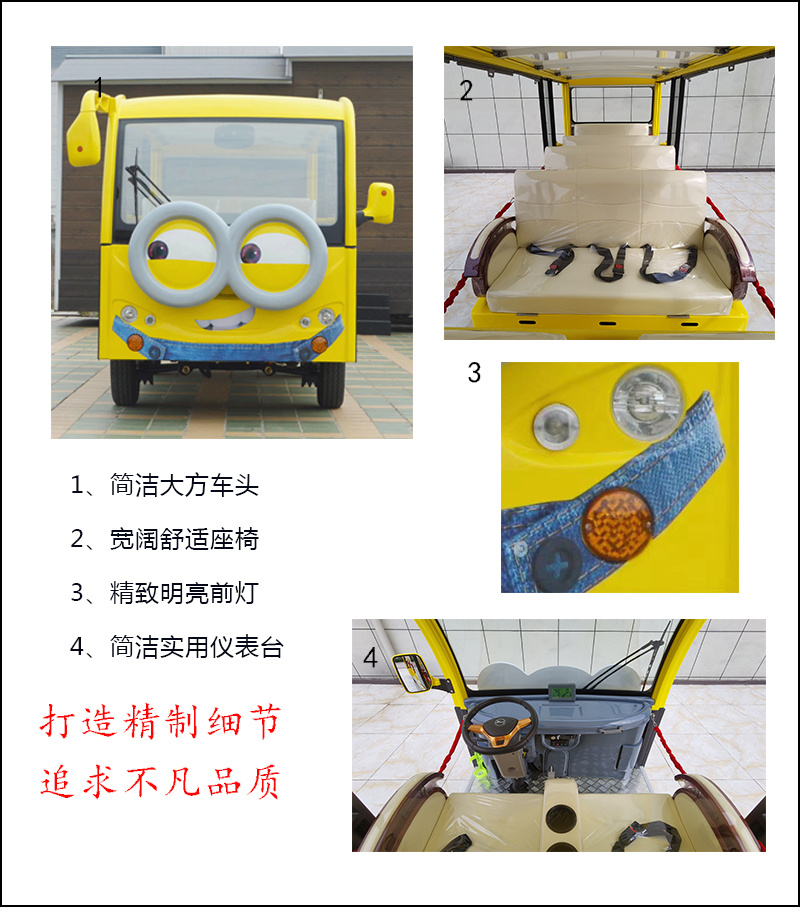 1

2

3

1、简洁大方车头

2、宽阔舒适座椅

3、精致明亮前灯

4、简洁实用仪表台

打造精制细节
追求不凡品质

4