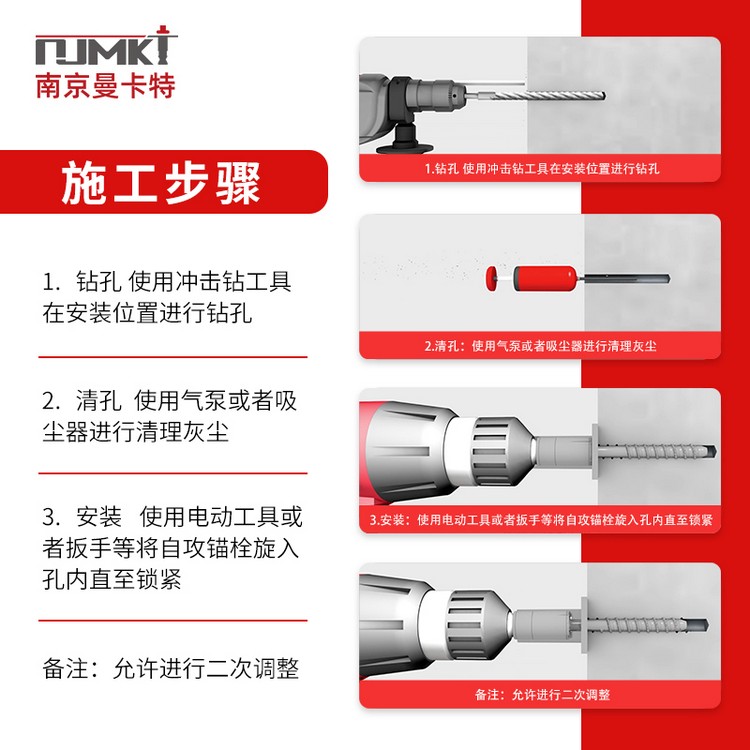 NJMKT
南京曼卡特

施工步骤

1. 钻孔 使用冲击钻工具在安装位置进行钻孔

2. 清孔 使用气泵或者吸尘器进行清理灰尘

3. 安装 使用电动工具或者扳手等将自攻锚栓旋入孔内直至锁紧

备注：允许进行二次调整

1.钻孔 使用冲击钻工具在安装位置进行钻孔

2.清孔：使用气泵或者吸尘器进行清理灰尘

3.安装：使用电动工具或者扳手等将自攻锚栓旋入孔内直至锁紧

备注：允许进行二次调整