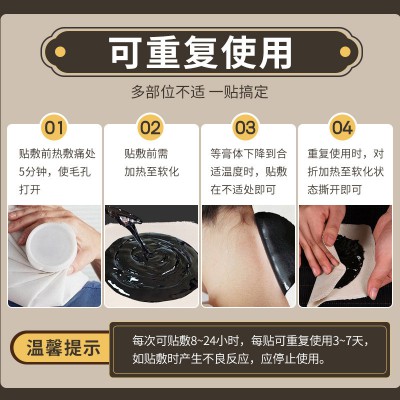 可重复使用

多部位不适 一贴搞定

01
贴敷前热敷痛处5分钟，使毛孔打开

02
贴敷前需加热至软化

03
等膏体下降到合适温度时，贴敷在不适处即可

04
重复使用时，对折加热至软化状态撕开即可

温馨提示
每次可贴敷8~24小时，每贴可重复使用3~7天，如贴敷时产生不良反应，应停止使用。