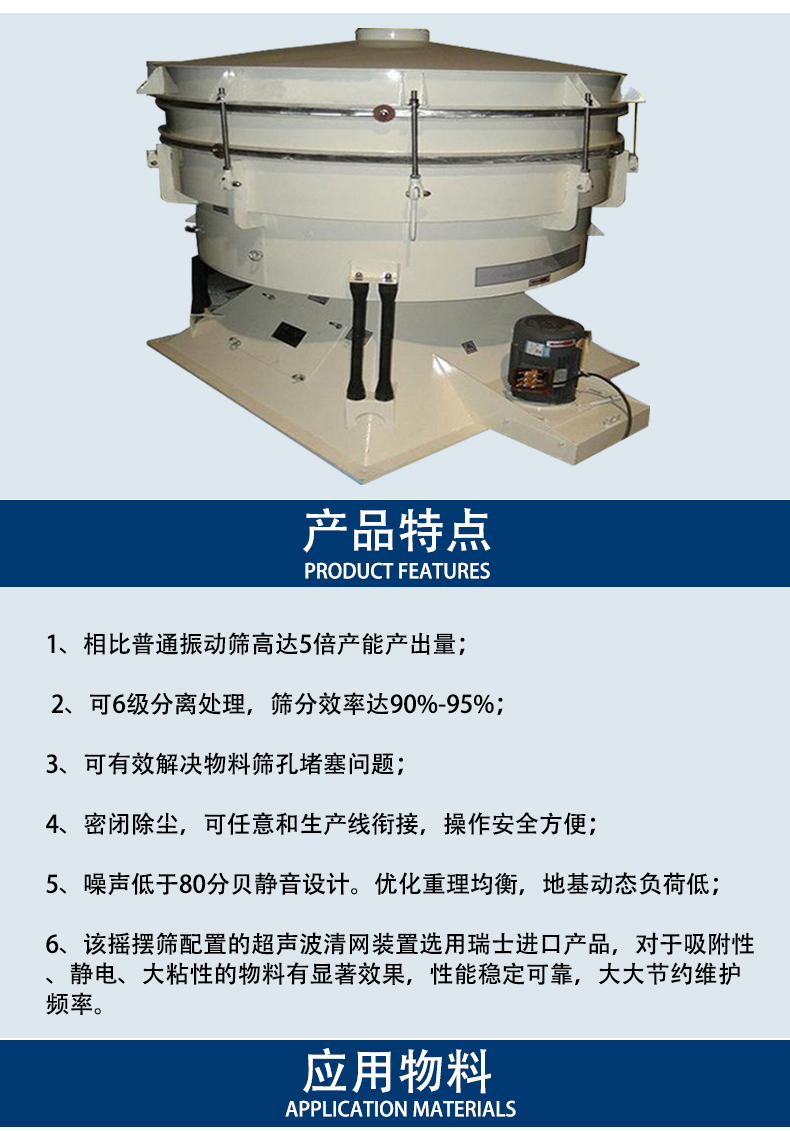 产品特点
PRODUCT FEATURES

1、相比普通振动筛高达5倍产能产出量；

2、可6级分离处理，筛分效率达90%-95%；

3、可有效解决物料筛孔堵塞问题；

4、密闭除尘，可任意和生产线衔接，操作安全方便；

5、噪声低于80分贝静音设计。优化重理均衡，地基动态负荷低；

6、该摇摆筛配置的超声波清网装置选用瑞士进口产品，对于吸附性、静电、大粘性的物料有显著效果，性能稳定可靠，大大节约维护频率。

应用物料
APPLICATION MATERIALS