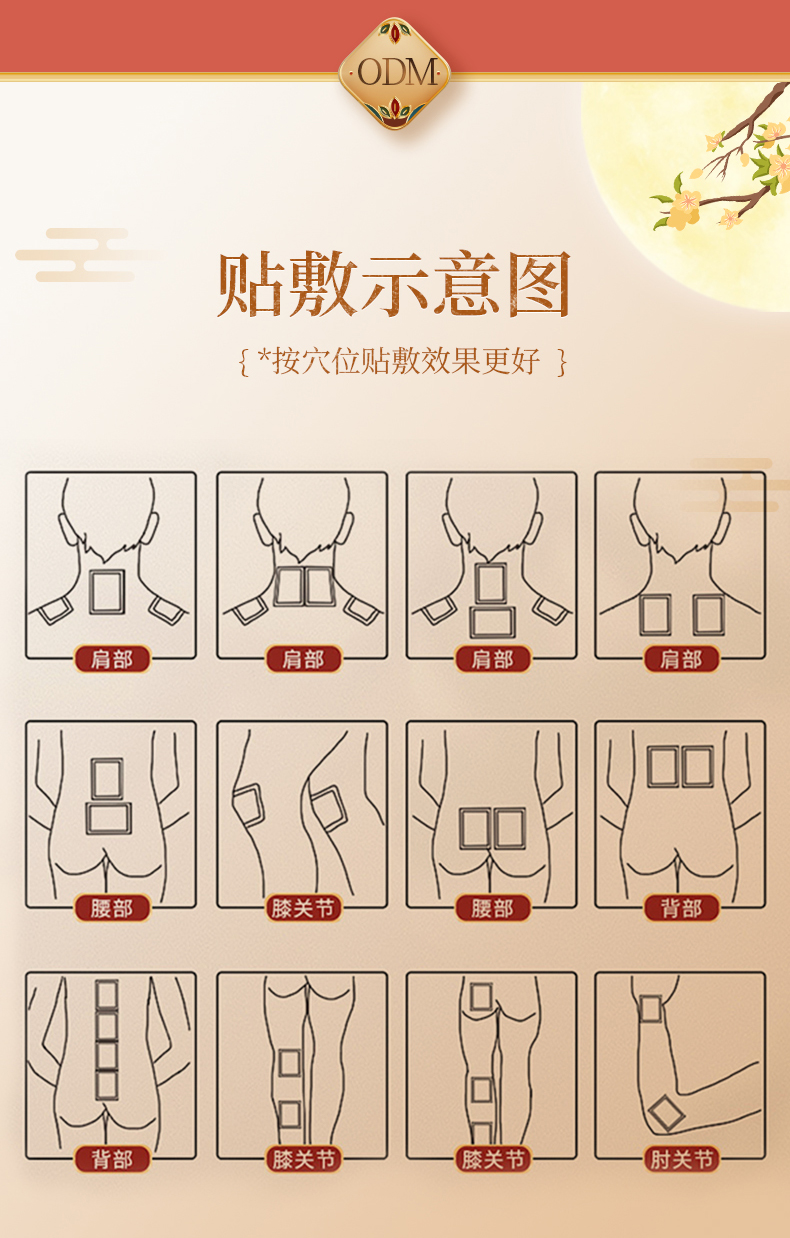 ODM

贴敷示意图

{ *按穴位贴敷效果更好 }

肩部 肩部 肩部 肩部

腰部 膝关节 腰部 背部

背部 膝关节 膝关节 肘关节