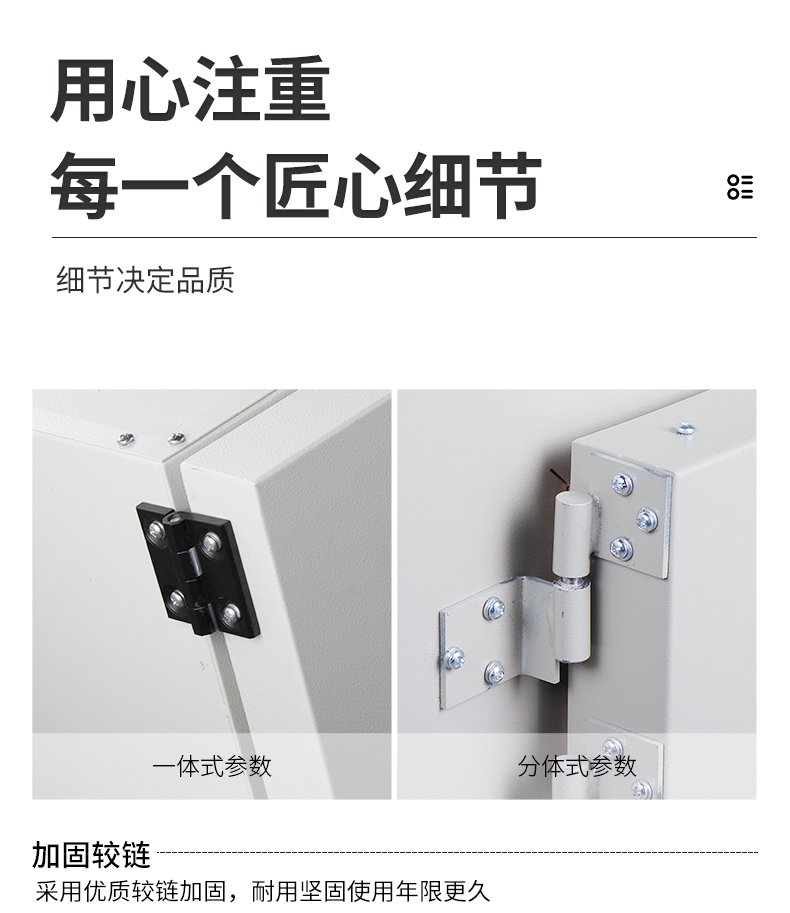 用心注重
每一个匠心细节

细节决定品质

一体式参数

分体式参数

加固铰链
采用优质铰链加固，耐用坚固使用年限更久