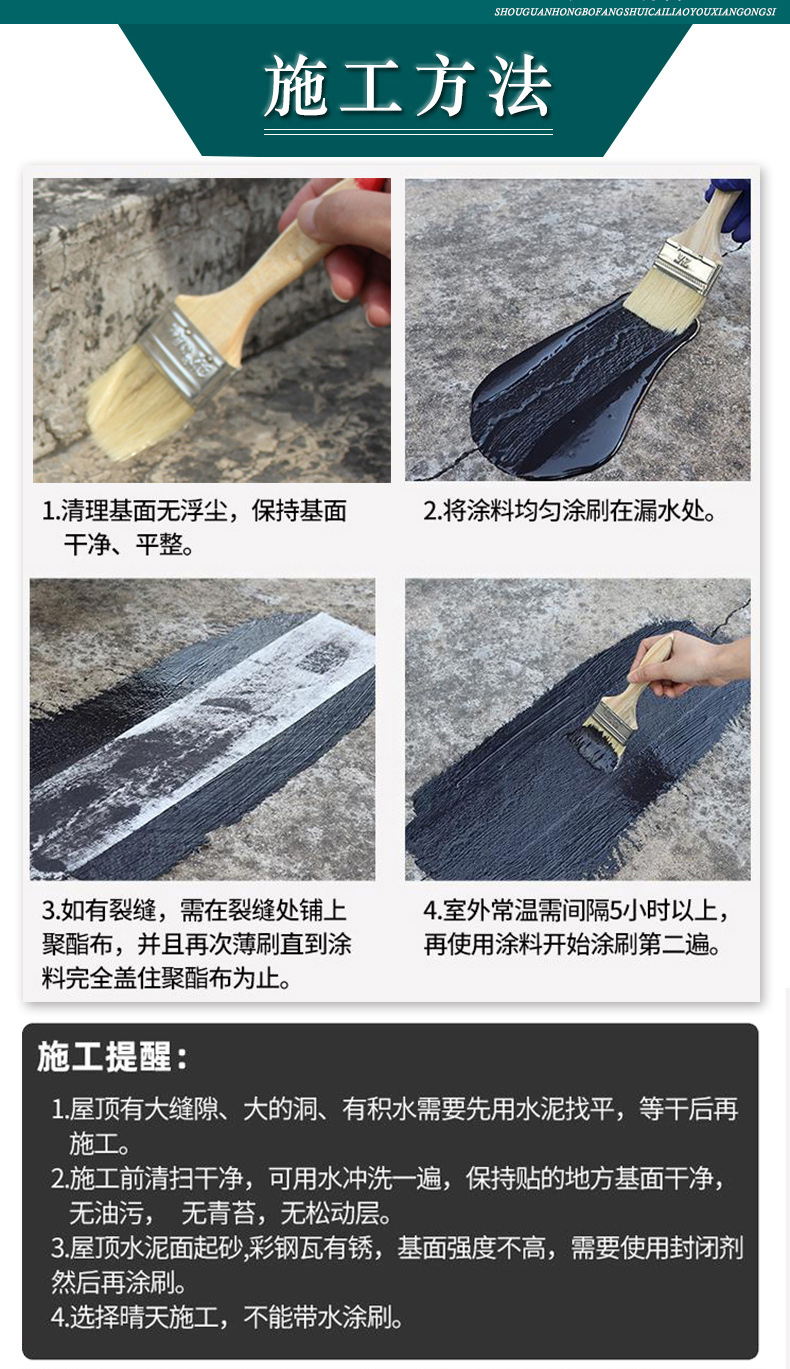 SHOUGUANHONGBOFANGSHUICAILIAOYOUXIANGONGSI

施工方法

1.清理基面无浮尘，保持基面干净、平整。

2.将涂料均匀涂刷在漏水处。

3.如有裂缝，需在裂缝处铺上聚酯布，并且再次薄刷直到涂料完全盖住聚酯布为止。

4.室外常温需间隔5小时以上，再使用涂料开始涂刷第二遍。

施工提醒：

1.屋顶有大缝隙、大的洞、有积水需要先用水泥找平，等干后再施工。
2.施工前清扫干净，可用水冲洗一遍，保持贴的地方基面干净，无油污， 无青苔，无松动层。
3.屋顶水泥面起砂,彩钢瓦有锈，基面强度不高，需要使用封闭剂然后再涂刷。
4.选择晴天施工，不能带水涂刷。