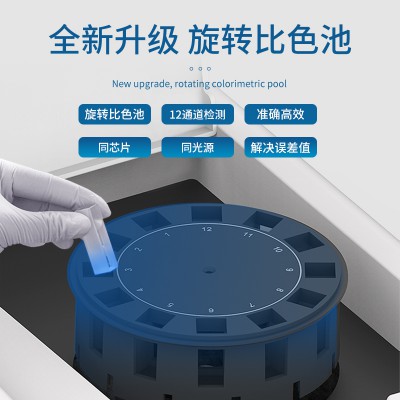 全新升级 旋转比色池

New upgrade, rotating colorimetric pool

旋转比色池
12通道检测
准确高效
同芯片
同光源
解决误差值

12
11
10
9
8
7
6
5
4
3
2
1