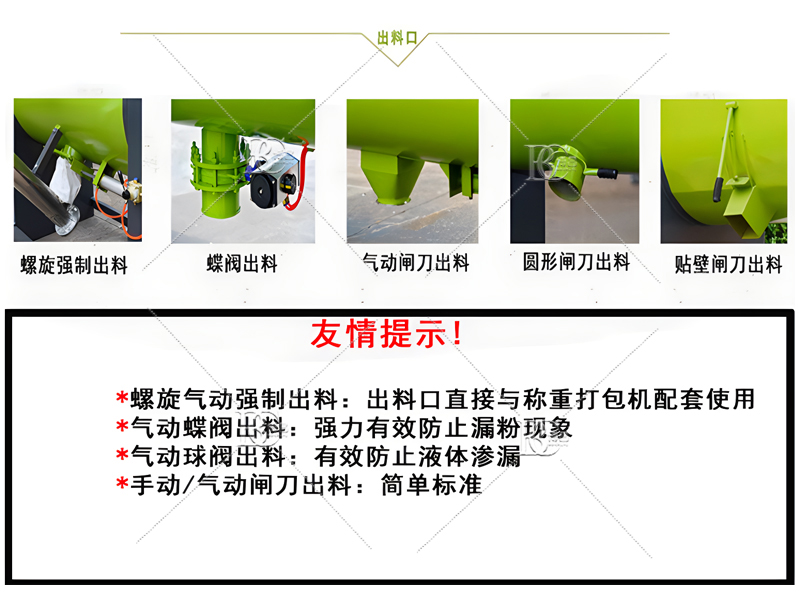 出料口

螺旋强制出料

蝶阀出料

气动闸刀出料

圆形闸刀出料

贴壁闸刀出料

友情提示!

*螺旋气动强制出料：出料口直接与称重打包机配套使用
*气动蝶阀出料：强力有效防止漏粉现象
*气动球阀出料：有效防止液体渗漏
*手动/气动闸刀出料：简单标准