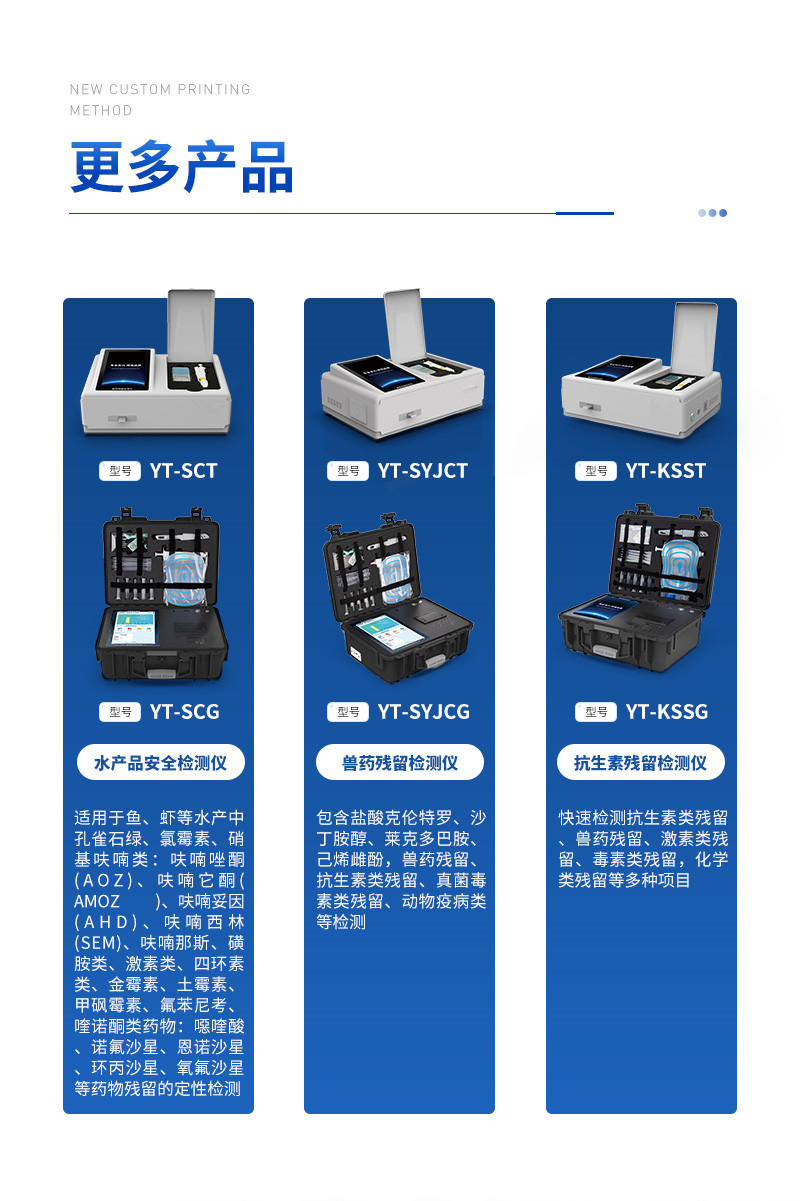 NEW CUSTOM PRINTING METHOD

更多产品

型号 YT-SCT

型号 YT-SCG

水产品安全检测仪

适用于鱼、虾等水产中孔雀石绿、氯霉素、硝基呋喃类：呋喃唑酮(AOZ)、呋喃它酮(AMOZ )、呋喃妥因(AHD)、呋喃西林(SEM)、呋喃那斯、磺胺类、激素类、四环素类、金霉素、土霉素、甲砜霉素、氟苯尼考、喹诺酮类药物：噁喹酸、诺氟沙星、恩诺沙星、环丙沙星、氧氟沙星等药物残留的定性检测

型号 YT-SYJCT

型号 YT-SYJCG

兽药残留检测仪

包含盐酸克伦特罗、沙丁胺醇、莱克多巴胺、己烯雌酚，兽药残留、抗生素类残留、真菌毒素类残留、动物疫病类等检测

型号 YT-KSST

型号 YT-KSSG

抗生素残留检测仪

快速检测抗生素类残留、兽药残留、激素类残留、毒素类残留，化学类残留等多种项目