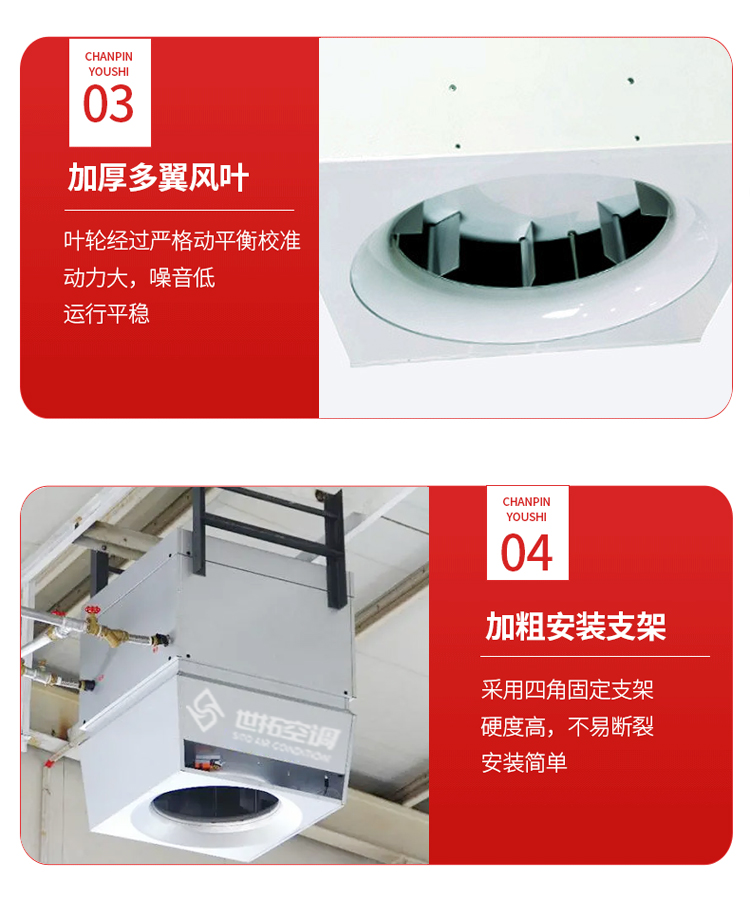 CHANPIN YOUSHI
03

加厚多翼风叶

叶轮经过严格动平衡校准
动力大，噪音低
运行平稳

世拓空调
SITO AIR CONDITIONER

CHANPIN YOUSHI
04

加粗安装支架

采用四角固定支架
硬度高，不易断裂
安装简单