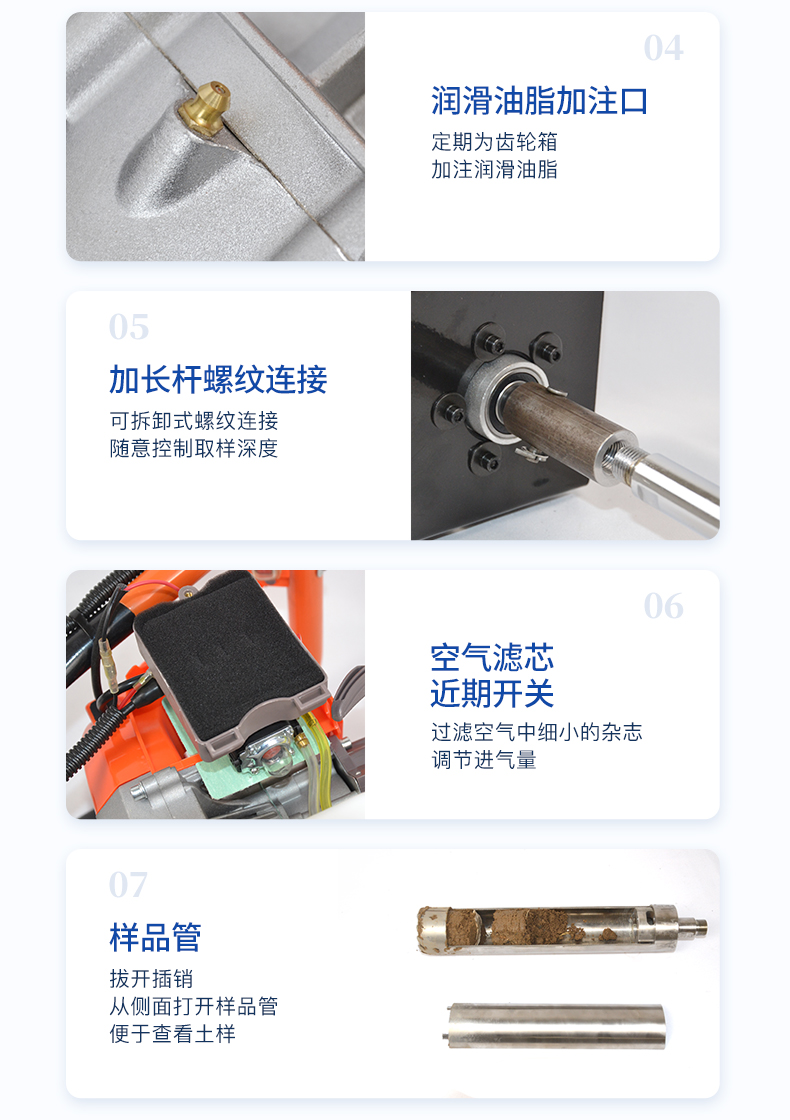 04
润滑油脂加注口
定期为齿轮箱
加注润滑油脂

05
加长杆螺纹连接
可拆卸式螺纹连接
随意控制取样深度

06
空气滤芯
近期开关
过滤空气中细小的杂志
调节进气量

07
样品管
拔开插销
从侧面打开样品管
便于查看土样