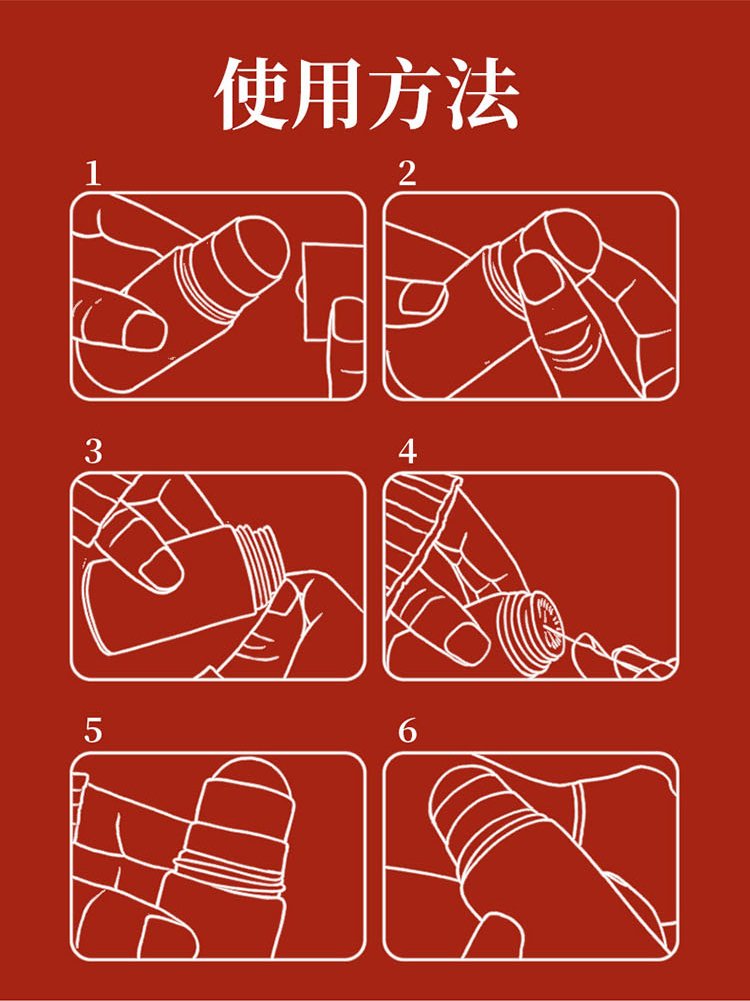 使用方法

1

2

3

4

5

6