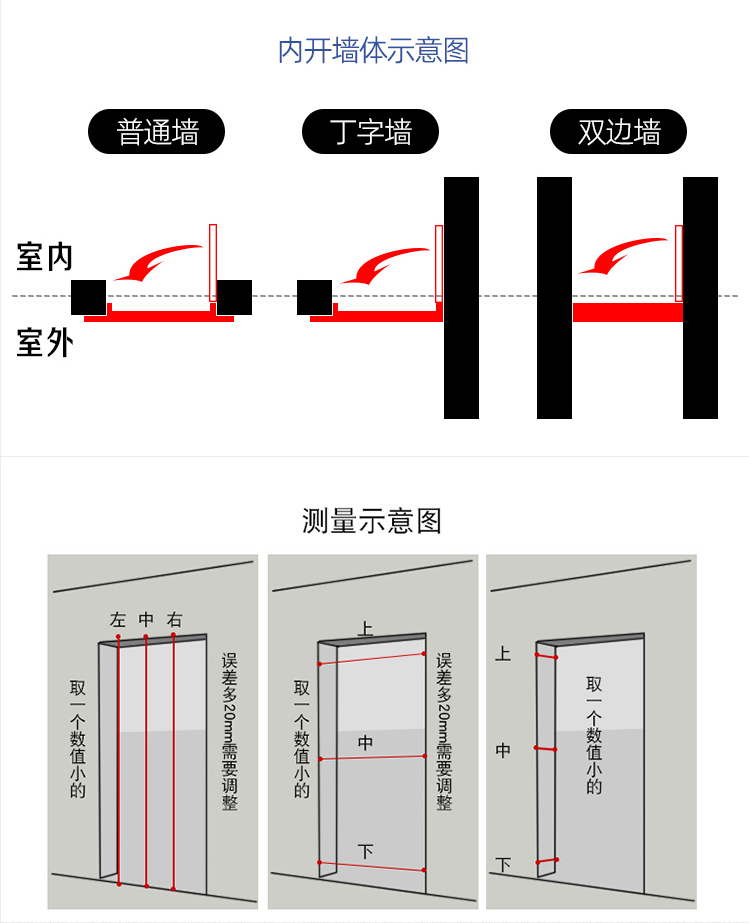 内开墙体示意图

普通墙

丁字墙

双边墙

室内

室外

测量示意图

左 中 右

取一个数值小的

误差多20mm需要调整

上

中

下

取一个数值小的

误差多20mm需要调整

上

中

下

取一个数值小的