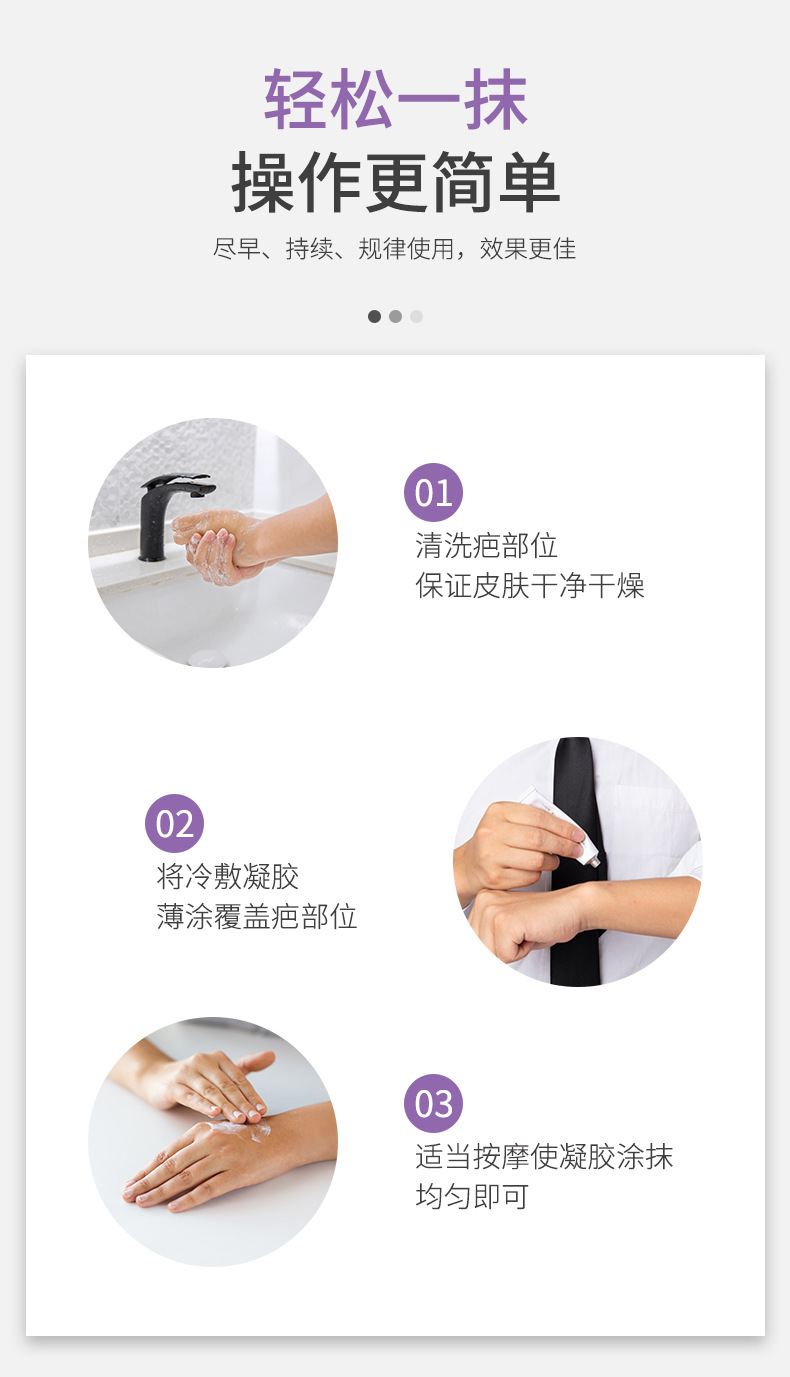 轻松一抹
操作更简单
尽早、持续、规律使用，效果更佳

01
清洗疤部位
保证皮肤干净干燥

02
将冷敷凝胶
薄涂覆盖疤部位

03
适当按摩使凝胶涂抹
均匀即可