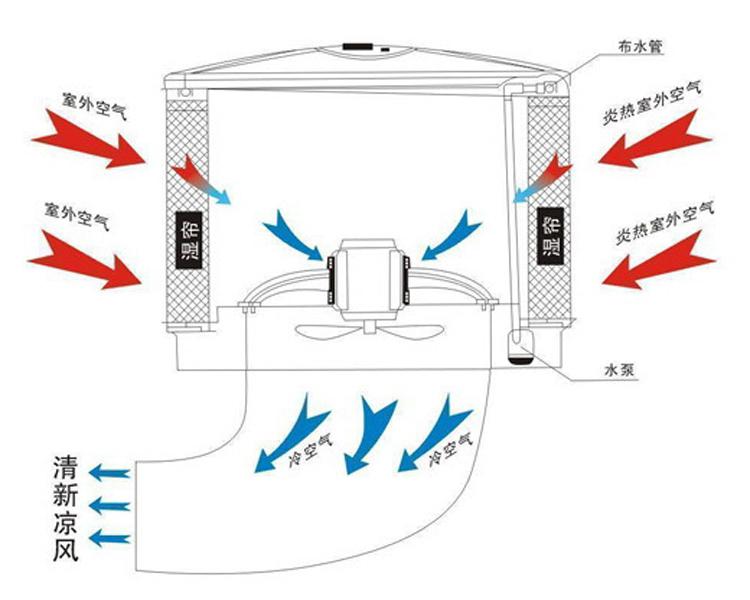 布水管

室外空气

炎热室外空气

室外空气

炎热室外空气

湿帘

湿帘

水泵

冷空气

冷空气

清新凉风