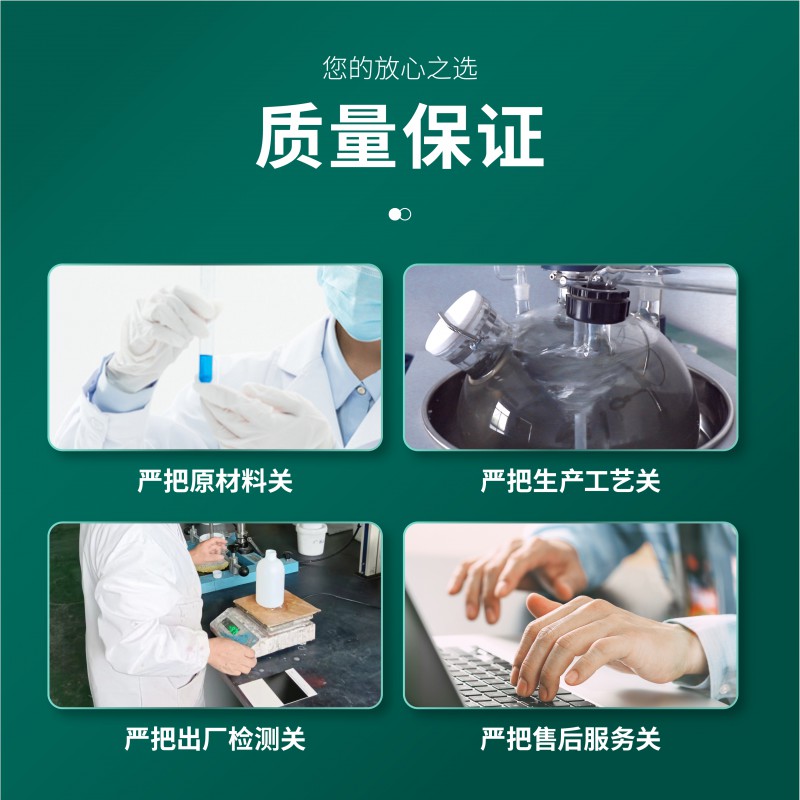 您的放心之选

质量保证

严把原材料关

严把生产工艺关

严把出厂检测关

严把售后服务关