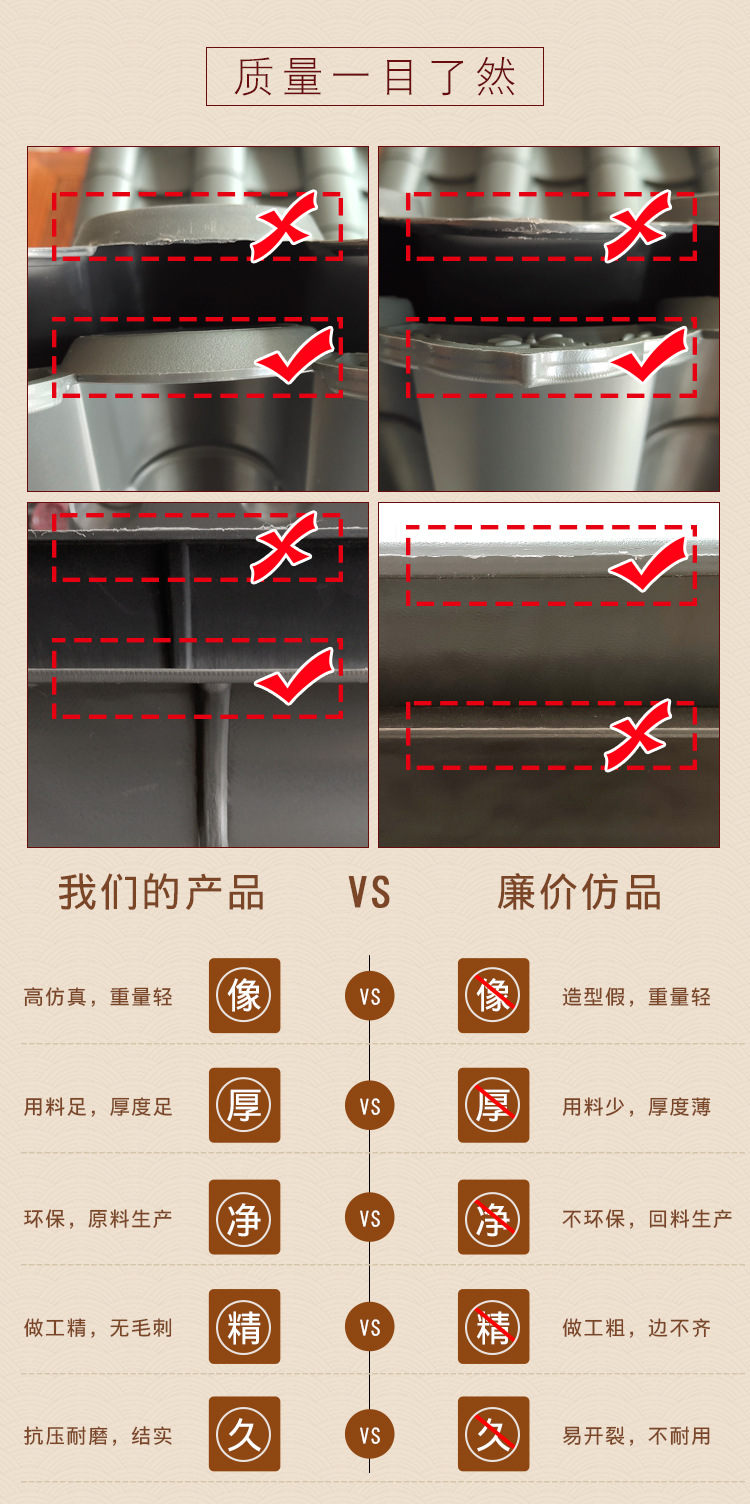 质量一目了然

我们的产品 VS 廉价仿品

高仿真，重量轻 像 VS 像 造型假，重量轻

用料足，厚度足 厚 VS 厚 用料少，厚度薄

环保，原料生产 净 VS 净 不环保，回料生产

做工精，无毛刺 精 VS 精 做工粗，边不齐

抗压耐磨，结实 久 VS 久 易开裂，不耐用