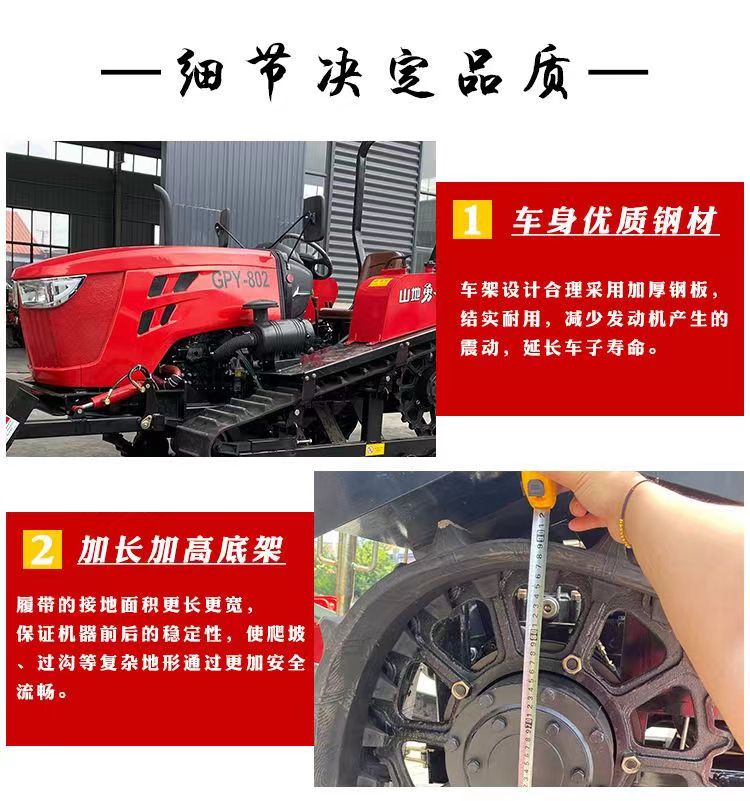 —细节决定品质—

GPY-802

山地勇

1 车身优质钢材

车架设计合理采用加厚钢板，结实耐用，减少发动机产生的震动，延长车子寿命。

2 加长加高底架

履带的接地面积更长更宽，保证机器前后的稳定性，使爬坡、过沟等复杂地形通过更加安全流畅。