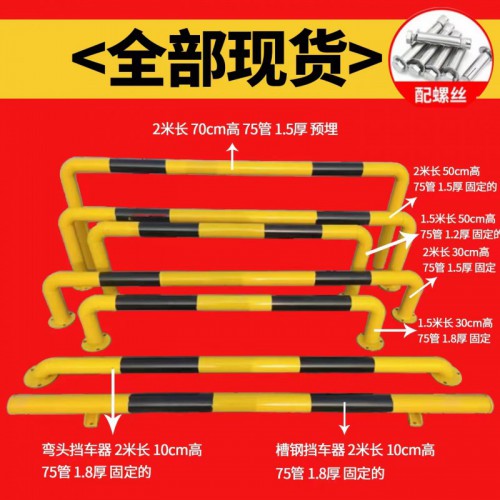 <全部现货>

配螺丝

2米长 70cm高 75管 1.5厚 预埋

2米长 50cm高 75管 1.5厚 固定的

1.5米长 50cm高 75管 1.2厚 固定的

2米长 30cm高 75管 1.5厚 固定

1.5米长 30cm高 75管 1.8厚 固定

弯头挡车器 2米长 10cm高 75管 1.8厚 固定的

槽钢挡车器 2米长 10cm高 75管 1.8厚 固定的