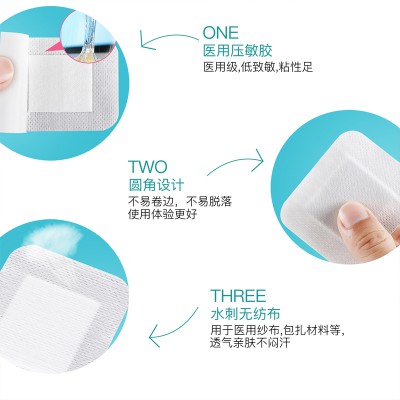 ONE
医用压敏胶
医用级,低致敏,粘性足

TWO
圆角设计
不易卷边，不易脱落
使用体验更好

THREE
水刺无纺布
用于医用纱布,包扎材料等,
透气亲肤不闷汗