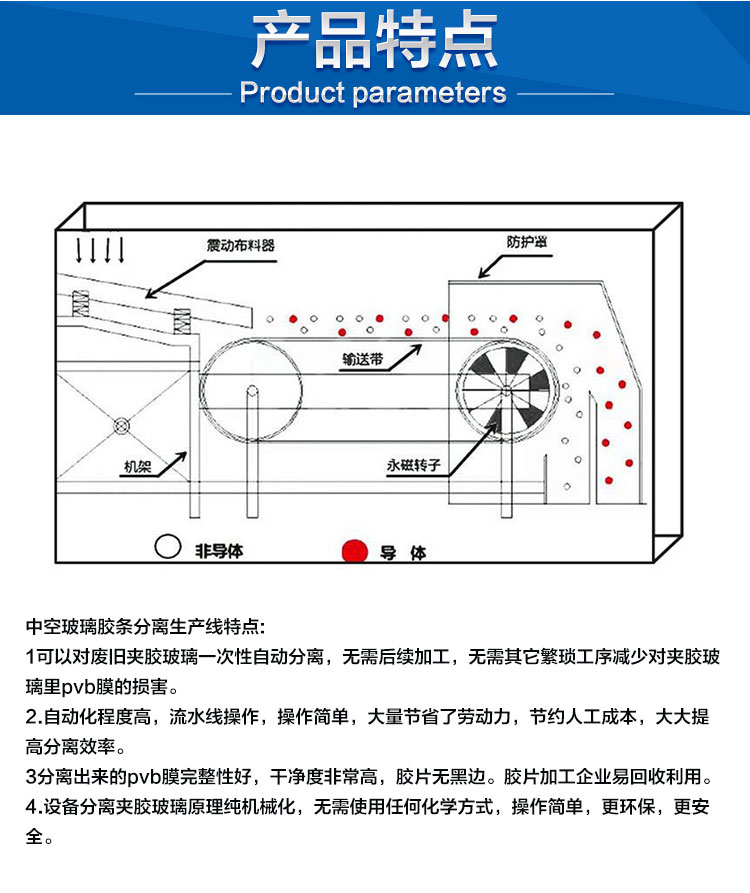 产品特点

Product parameters

震动布料器

防护罩

输送带

机架

永磁转子

非导体

导 体

中空玻璃胶条分离生产线特点:

1可以对废旧夹胶玻璃一次性自动分离，无需后续加工，无需其它繁琐工序减少对夹胶玻璃里pvb膜的损害。

2.自动化程度高，流水线操作，操作简单，大量节省了劳动力，节约人工成本，大大提高分离效率。

3分离出来的pvb膜完整性好，干净度非常高，胶片无黑边。胶片加工企业易回收利用。

4.设备分离夹胶玻璃原理纯机械化，无需使用任何化学方式，操作简单，更环保，更安全。