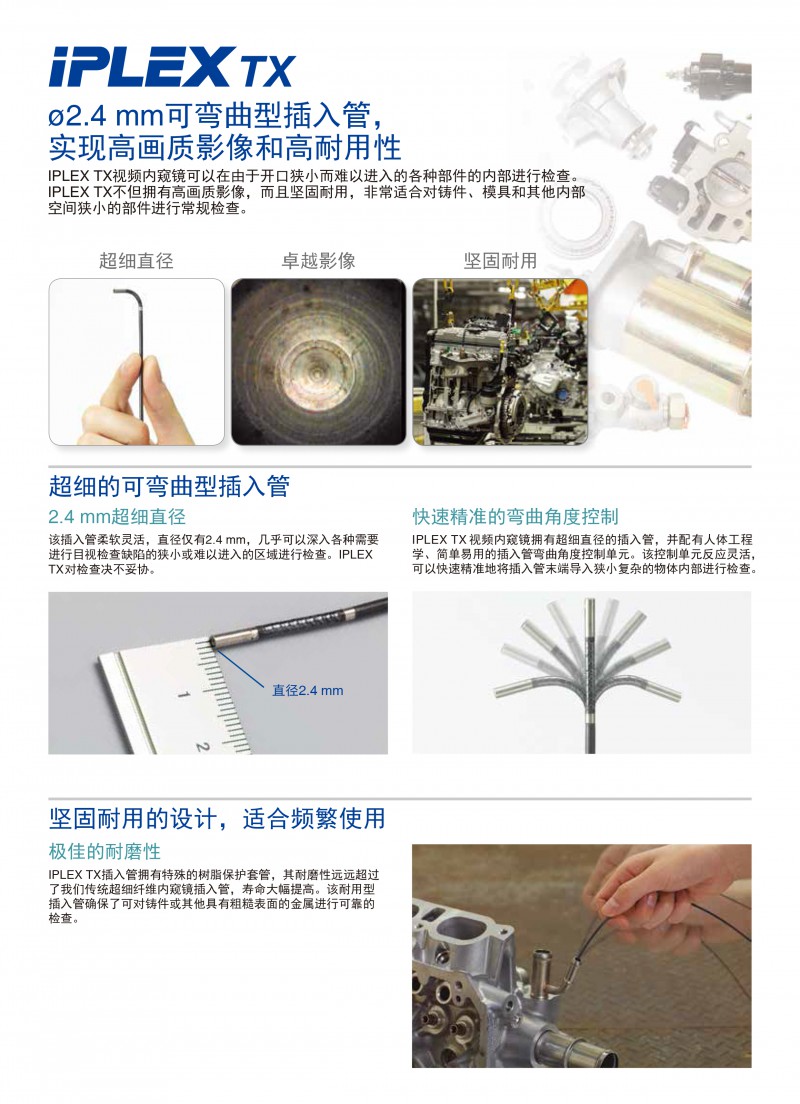 IPLEX TX

ø2.4 mm可弯曲型插入管，实现高画质影像和高耐用性

IPLEX TX视频内窥镜可以在由于开口狭小而难以进入的各种部件的内部进行检查。IPLEX TX不但拥有高画质影像，而且坚固耐用，非常适合对铸件、模具和其他内部空间狭小的部件进行常规检查。

超细直径

卓越影像

坚固耐用

超细的可弯曲型插入管

2.4 mm超细直径

该插入管柔软灵活，直径仅有2.4 mm，几乎可以深入各种需要进行目视检查缺陷的狭小或难以进入的区域进行检查。IPLEX TX对检查决不妥协。

1

2

直径2.4 mm

快速精准的弯曲角度控制

IPLEX TX 视频内窥镜拥有超细直径的插入管，并配有人体工程学、简单易用的插入管弯曲角度控制单元。该控制单元反应灵活，可以快速精准地将插入管末端导入狭小复杂的物体内部进行检查。

坚固耐用的设计，适合频繁使用

极佳的耐磨性

IPLEX TX插入管拥有特殊的树脂保护套管，其耐磨性远远超过了我们传统超细纤维内窥镜插入管，寿命大幅提高。该耐用型插入管确保了可对铸件或其他具有粗糙表面的金属进行可靠的检查。