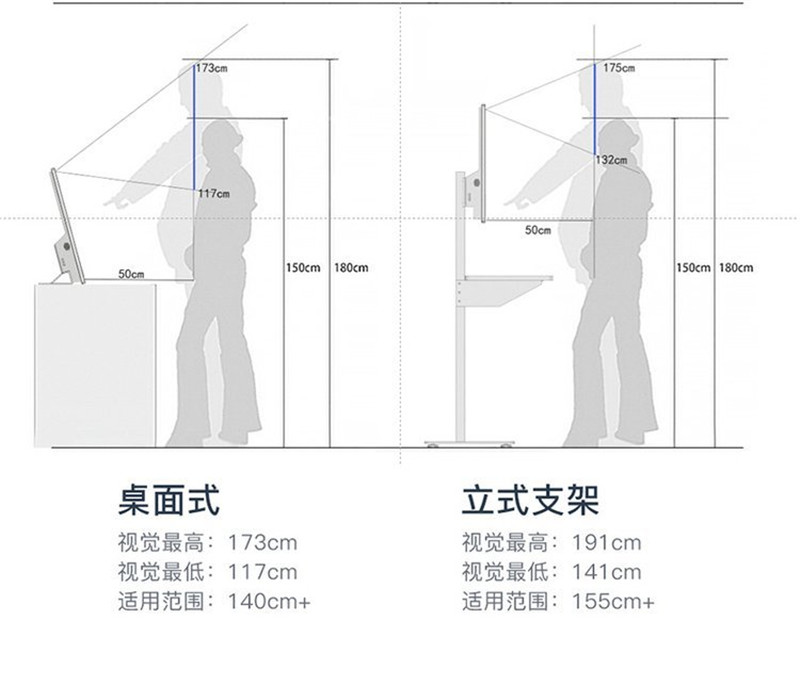 173cm
117cm
50cm
150cm
180cm

175cm
132cm
50cm
150cm
180cm

桌面式
视觉最高：173cm
视觉最低：117cm
适用范围：140cm+

立式支架
视觉最高：191cm
视觉最低：141cm
适用范围：155cm+