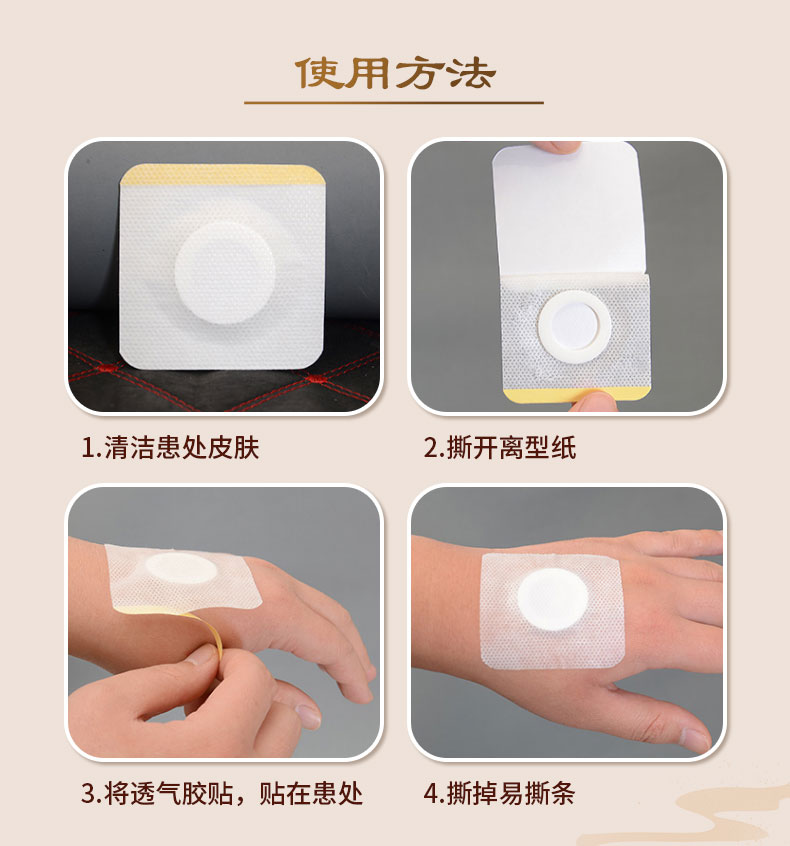 使用方法

1.清洁患处皮肤

2.撕开离型纸

3.将透气胶贴，贴在患处

4.撕掉易撕条