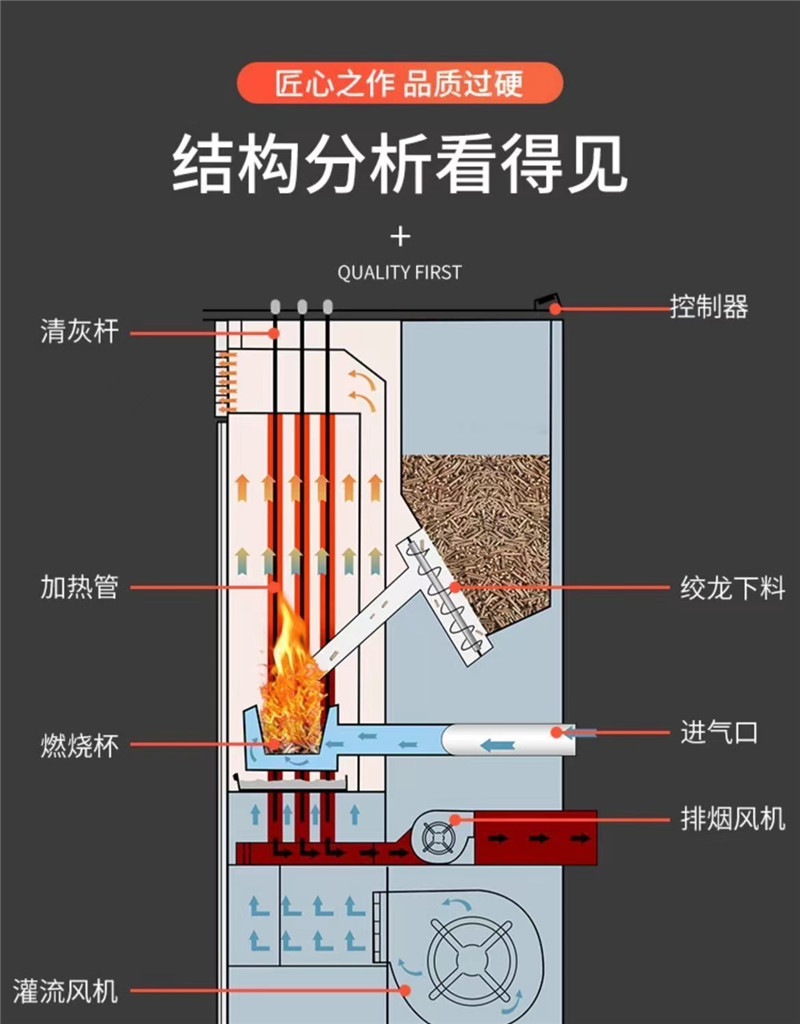 匠心之作 品质过硬

结构分析看得见

+

QUALITY FIRST

清灰杆

控制器

加热管

绞龙下料

燃烧杯

进气口

排烟风机

灌流风机