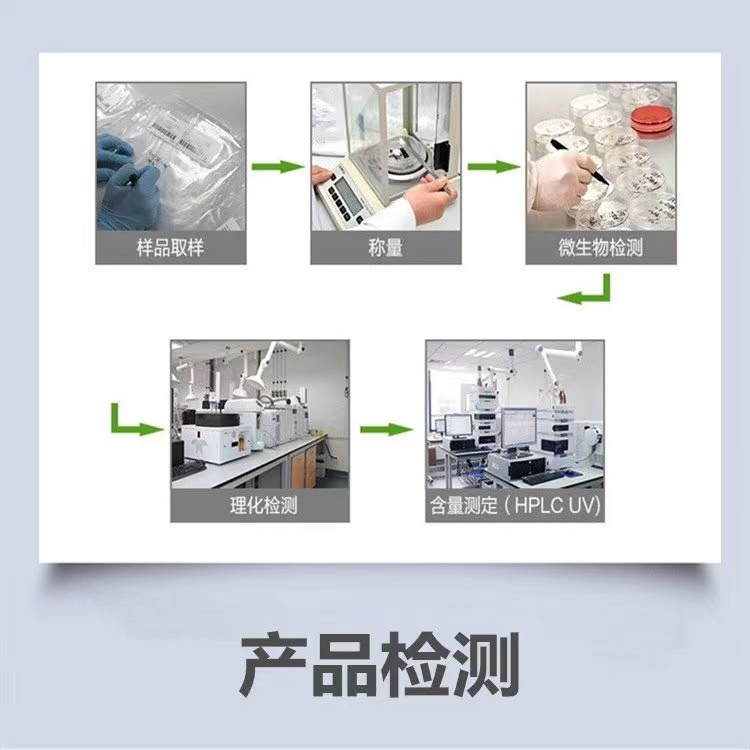 样品取样

称量

微生物检测

理化检测

含量测定（HPLC UV）

产品检测